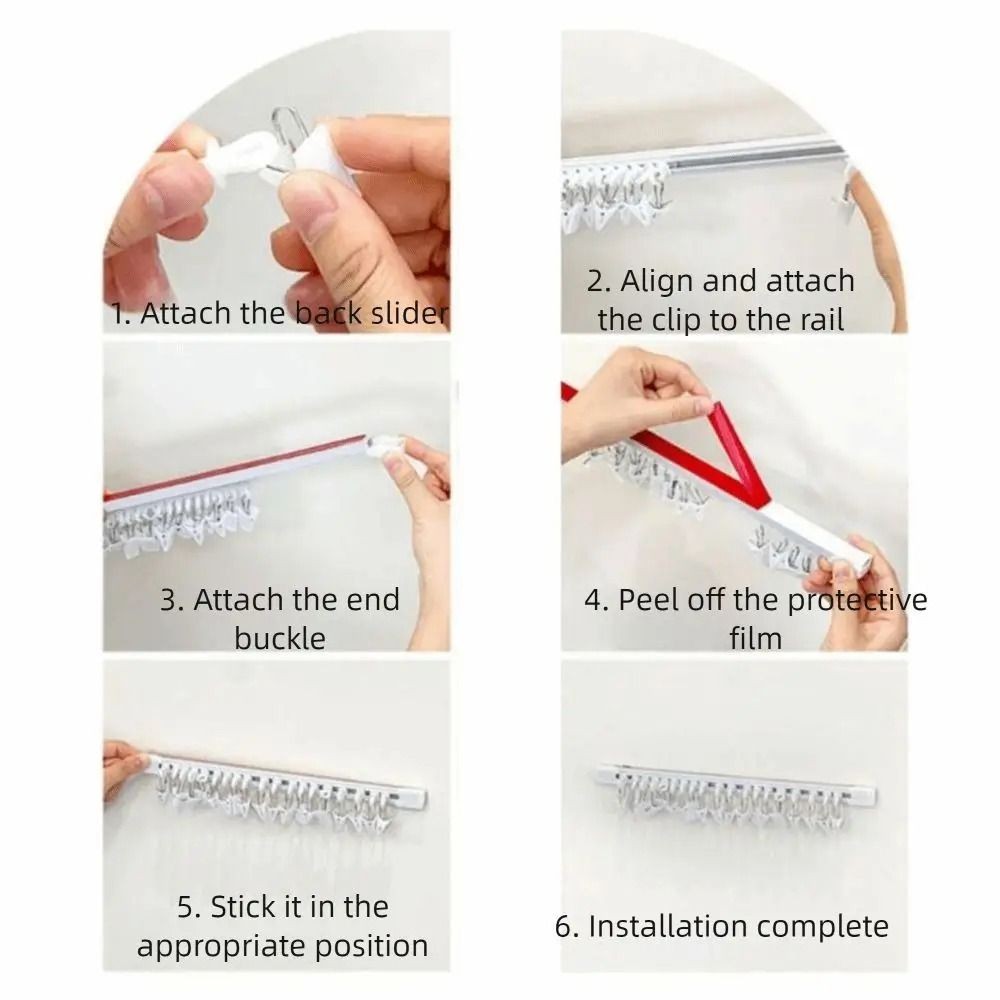 1. Attach the back slider

2. Align and attach the clip to the rail

3. Attach the end buckle

4. Peel off the protective film

5. Stick it in the appropriate position

6. Installation complete