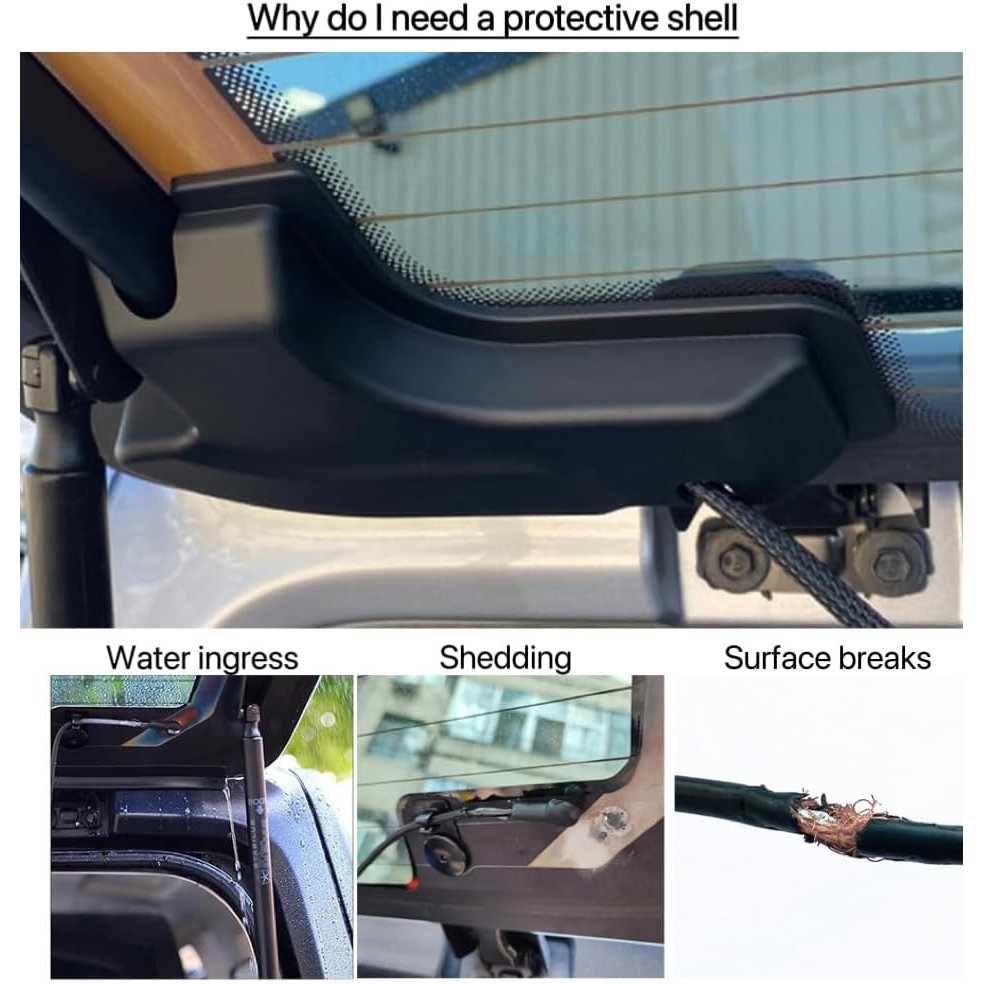 Why do I need a protective shell

Water ingress

Shedding

Surface breaks