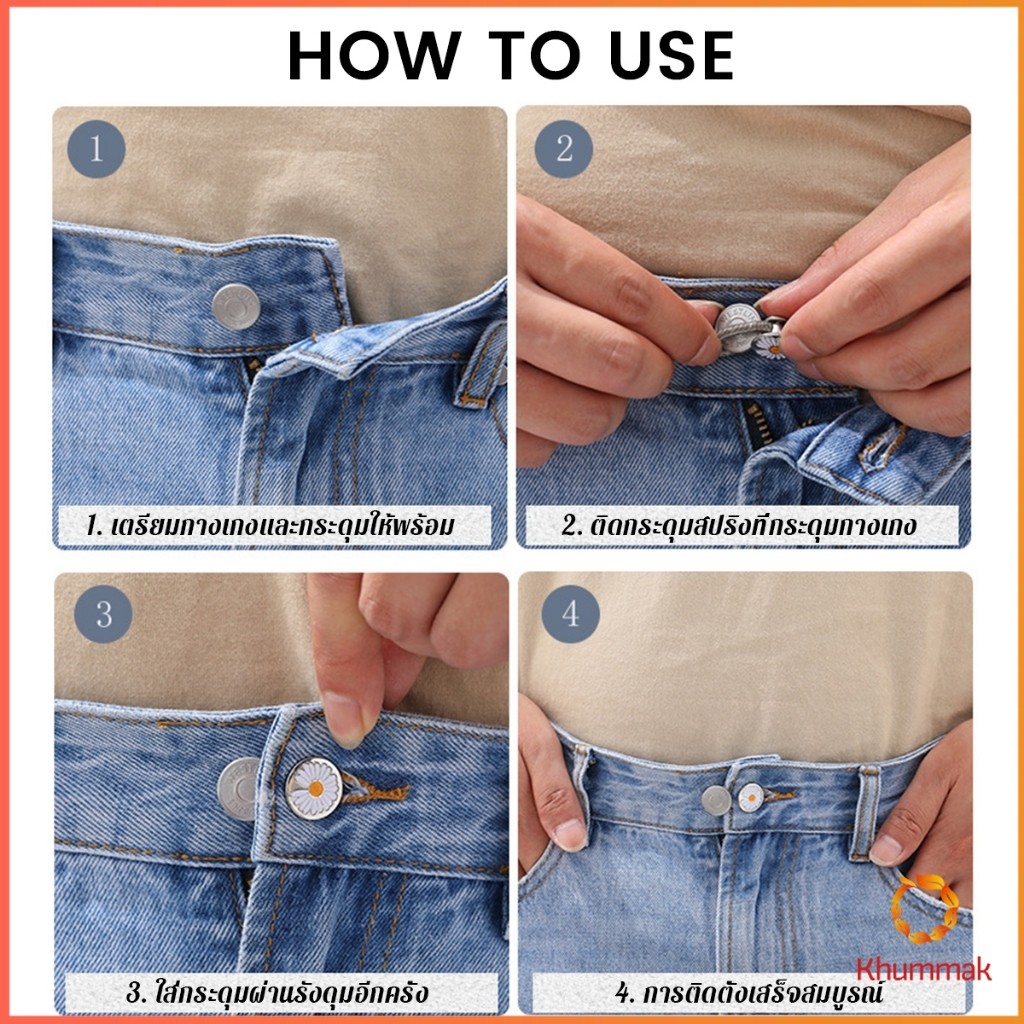 HOW TO USE

1

1. เตรียมกางเกงและกระดุมให้พร้อม

2

2. ติดกระดุมสปริงที่กระดุมกางเกง

3

3. ใส่กระดุมผ่านรังดุมอีกครั้ง

4

4. การติดตั้งเสร็จสมบูรณ์

Khummak