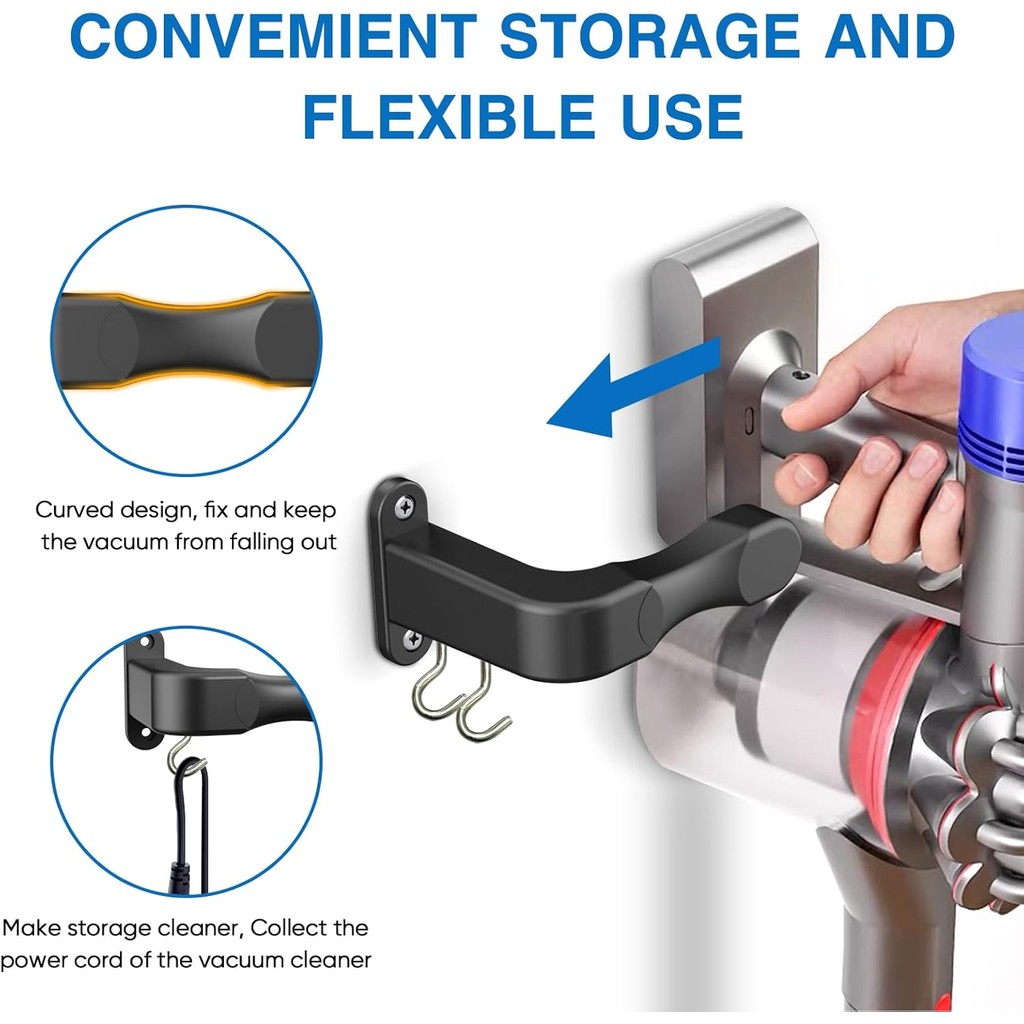 CONVEMIENT STORAGE AND FLEXIBLE USE

Curved design, fix and keep the vacuum from falling out

Make storage cleaner, Collect the power cord of the vacuum cleaner