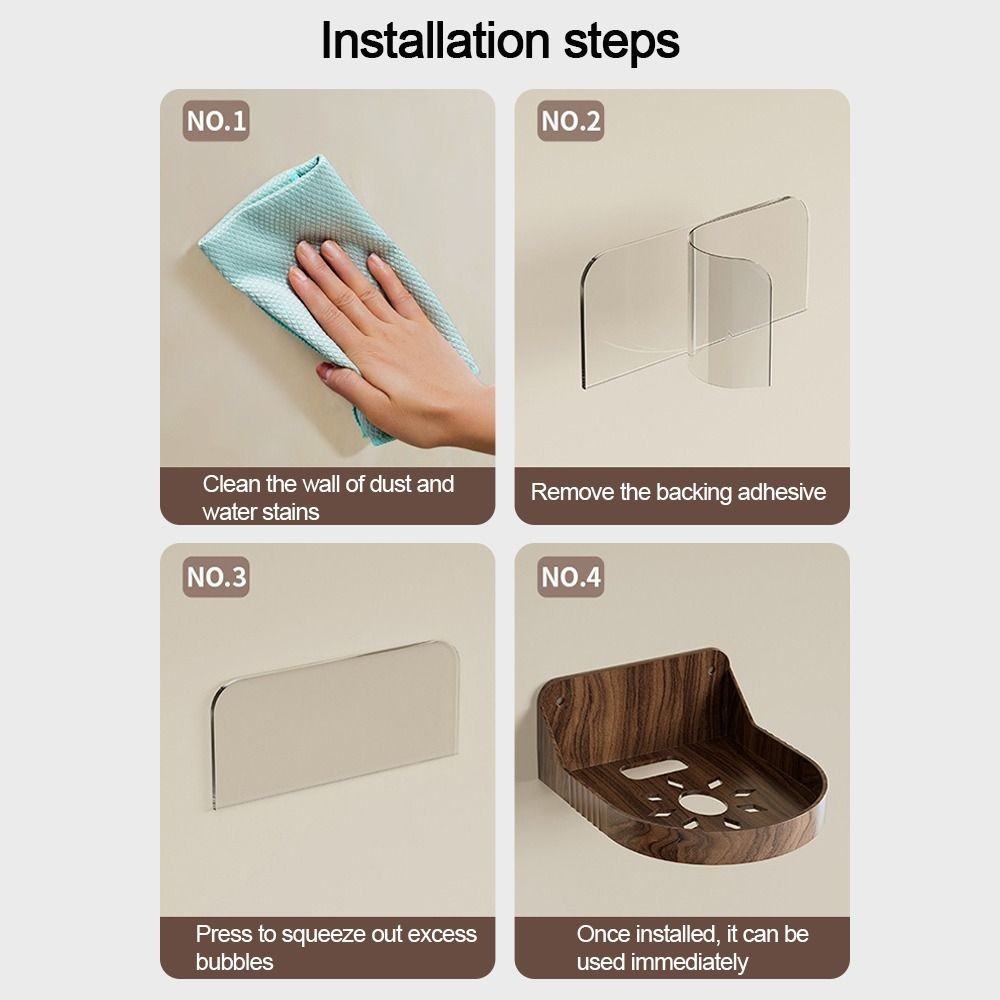 Installation steps

NO.1

Clean the wall of dust and water stains

NO.2

Remove the backing adhesive

NO.3

Press to squeeze out excess bubbles

NO.4

Once installed, it can be used immediately