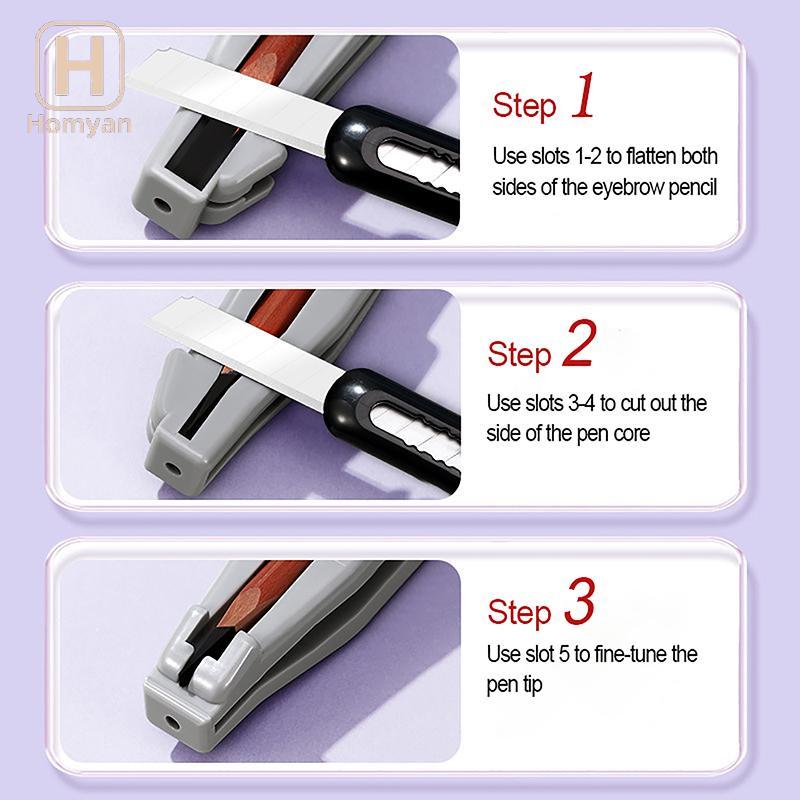 Step 1

Use slots 1-2 to flatten both sides of the eyebrow pencil

Step 2

Use slots 3-4 to cut out the side of the pen core

Step 3

Use slot 5 to fine-tune the pen tip

H
Homyan