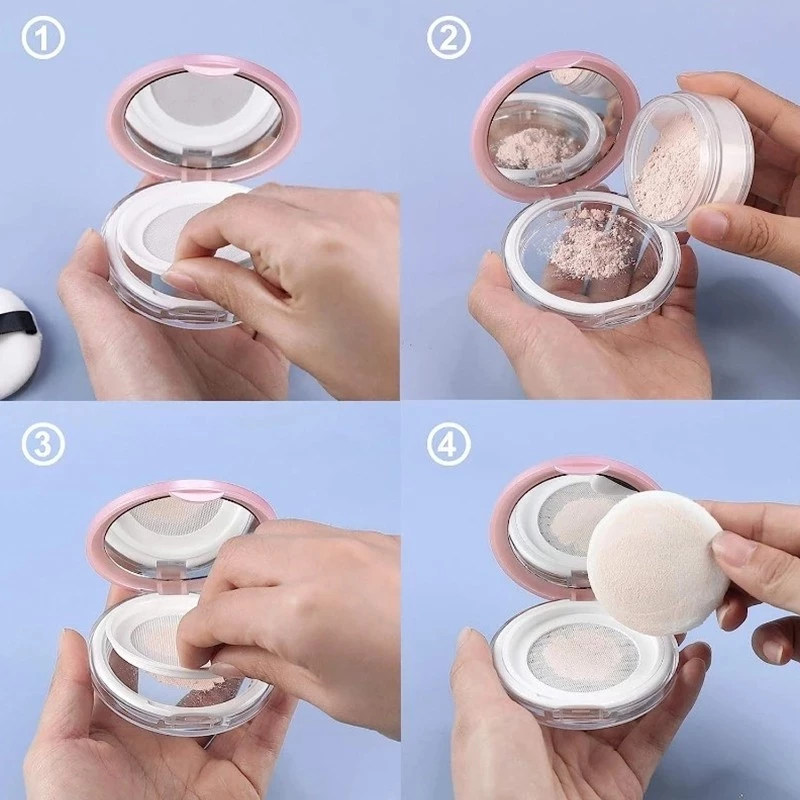 ①
②
③
④