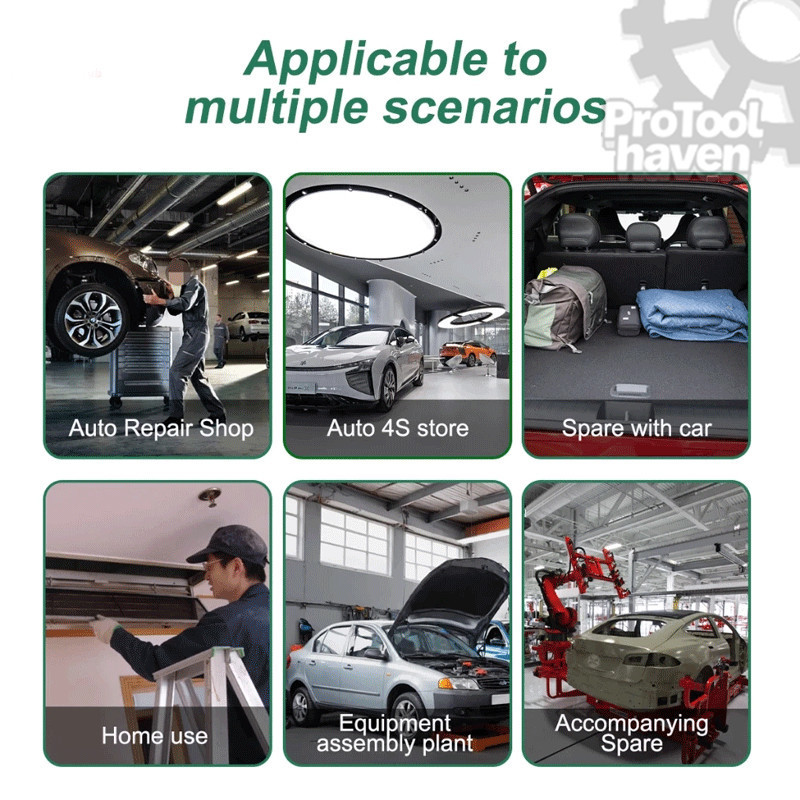 Applicable to multiple scenarios

ProTool haven

Auto Repair Shop

Auto 4S store

Spare with car

Home use

Equipment assembly plant

Accompanying Spare