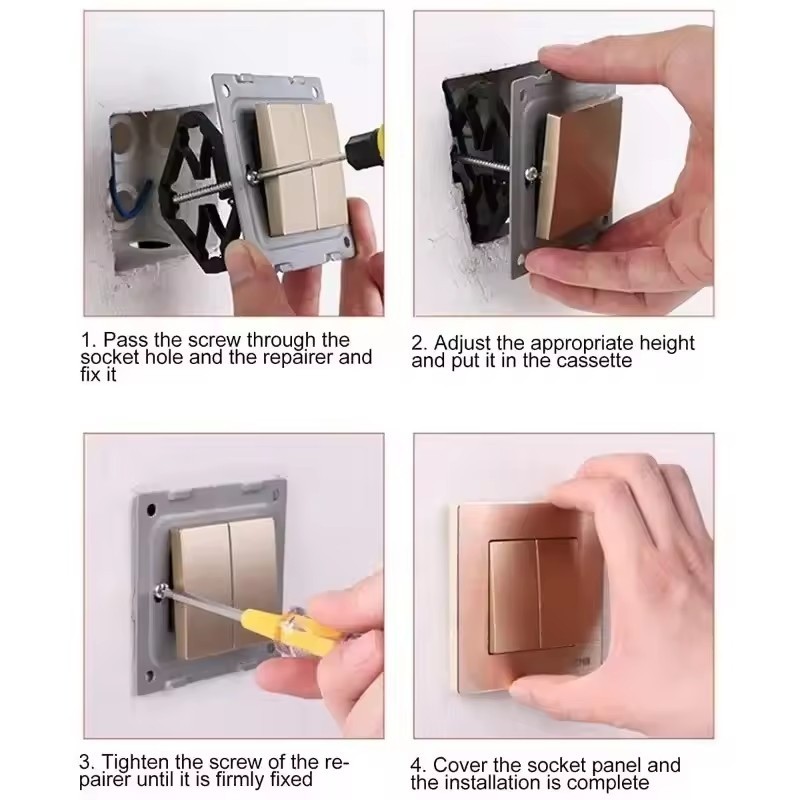 1. Pass the screw through the socket hole and the repairer and fix it

2. Adjust the appropriate height and put it in the cassette

3. Tighten the screw of the repairer until it is firmly fixed

4. Cover the socket panel and the installation is complete