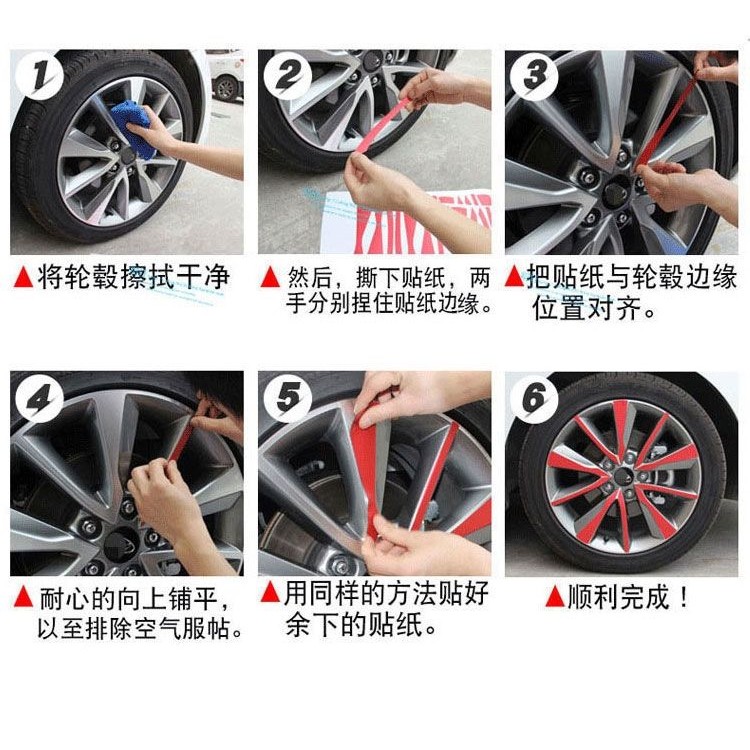 1

▲将轮毂擦拭干净

2

▲然后，撕下贴纸，两手分别捏住贴纸边缘。

3

▲把贴纸与轮毂边缘位置对齐。

4

▲耐心的向上铺平，以至排除空气服帖。

5

▲用同样的方法贴好余下的贴纸。

6

▲顺利完成！