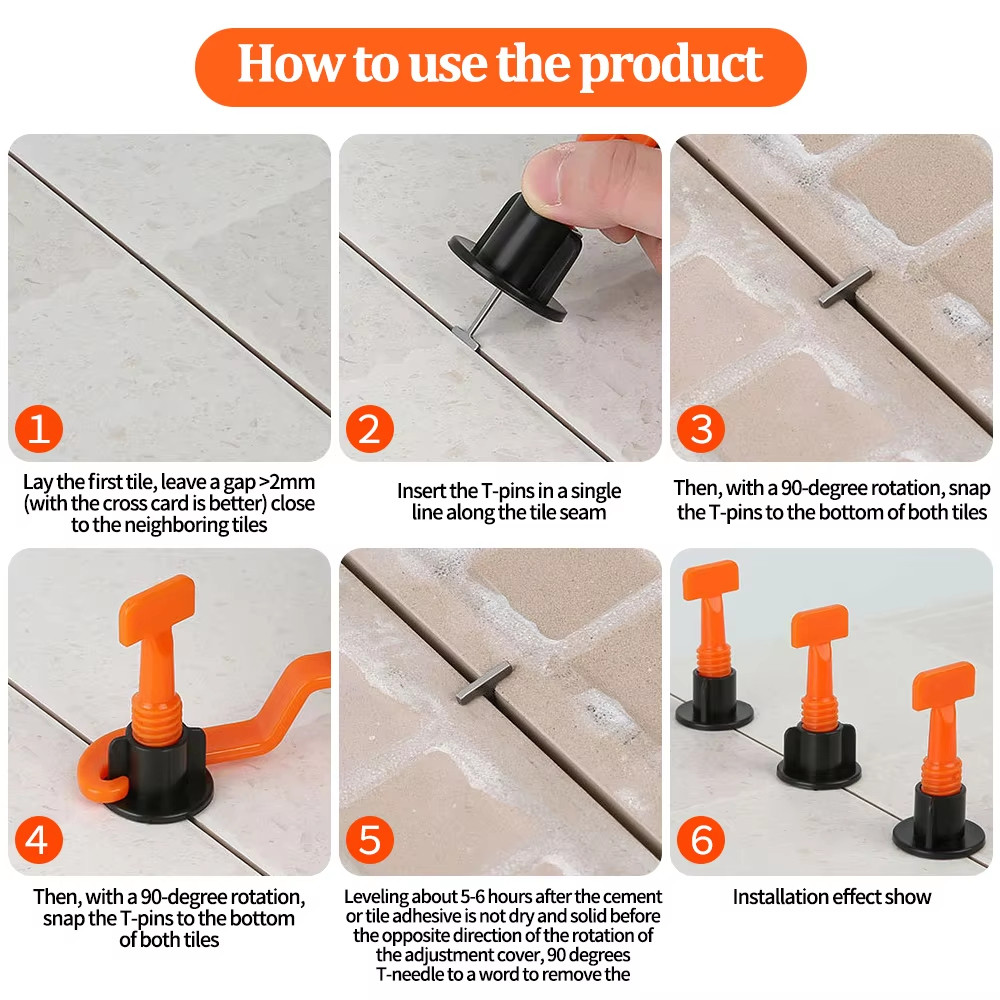 How to use the product

1

Lay the first tile, leave a gap >2mm (with the cross card is better) close to the neighboring tiles

2

Insert the T-pins in a single line along the tile seam

3

Then, with a 90-degree rotation, snap the T-pins to the bottom of both tiles

4

Then, with a 90-degree rotation, snap the T-pins to the bottom of both tiles

5

Leveling about 5-6 hours after the cement or tile adhesive is not dry and solid before the opposite direction of the rotation of the adjustment cover, 90 degrees T-needle to a word to remove the

6

Installation effect show