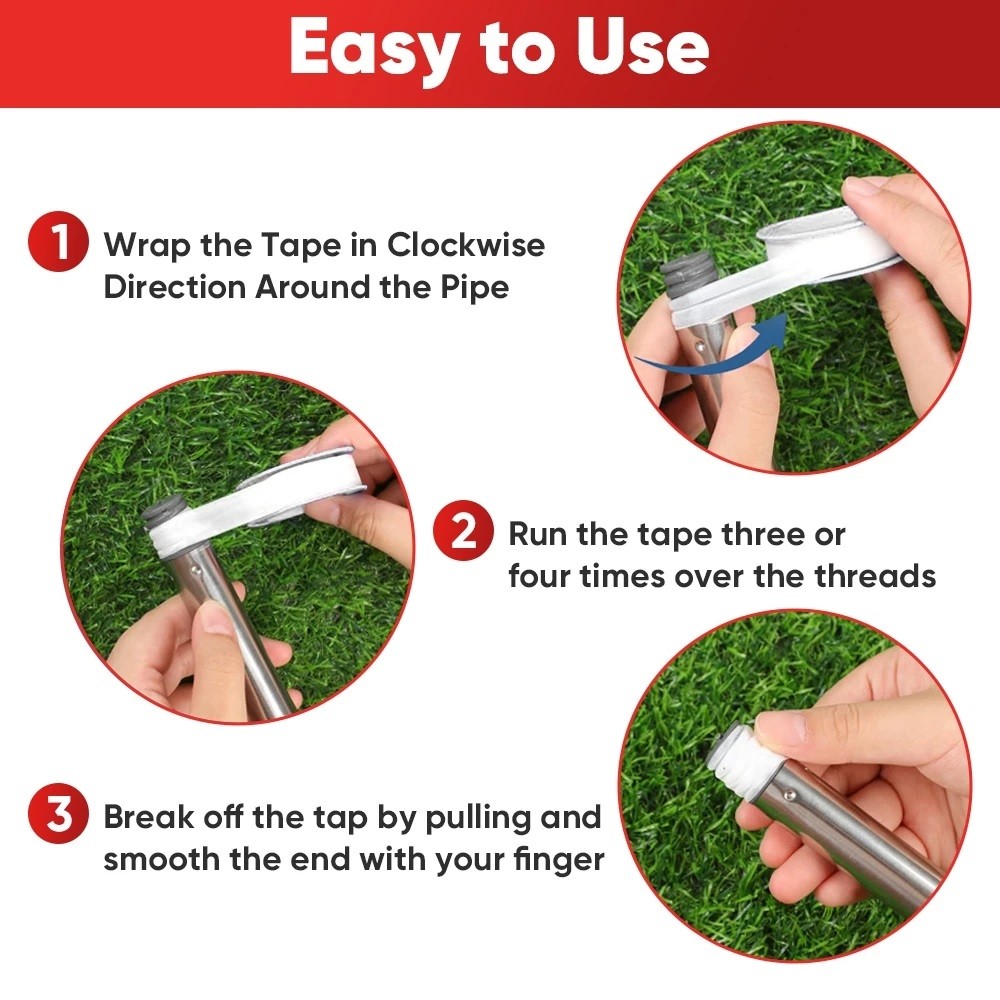 Easy to Use

1 Wrap the Tape in Clockwise Direction Around the Pipe

2 Run the tape three or four times over the threads

3 Break off the tap by pulling and smooth the end with your finger