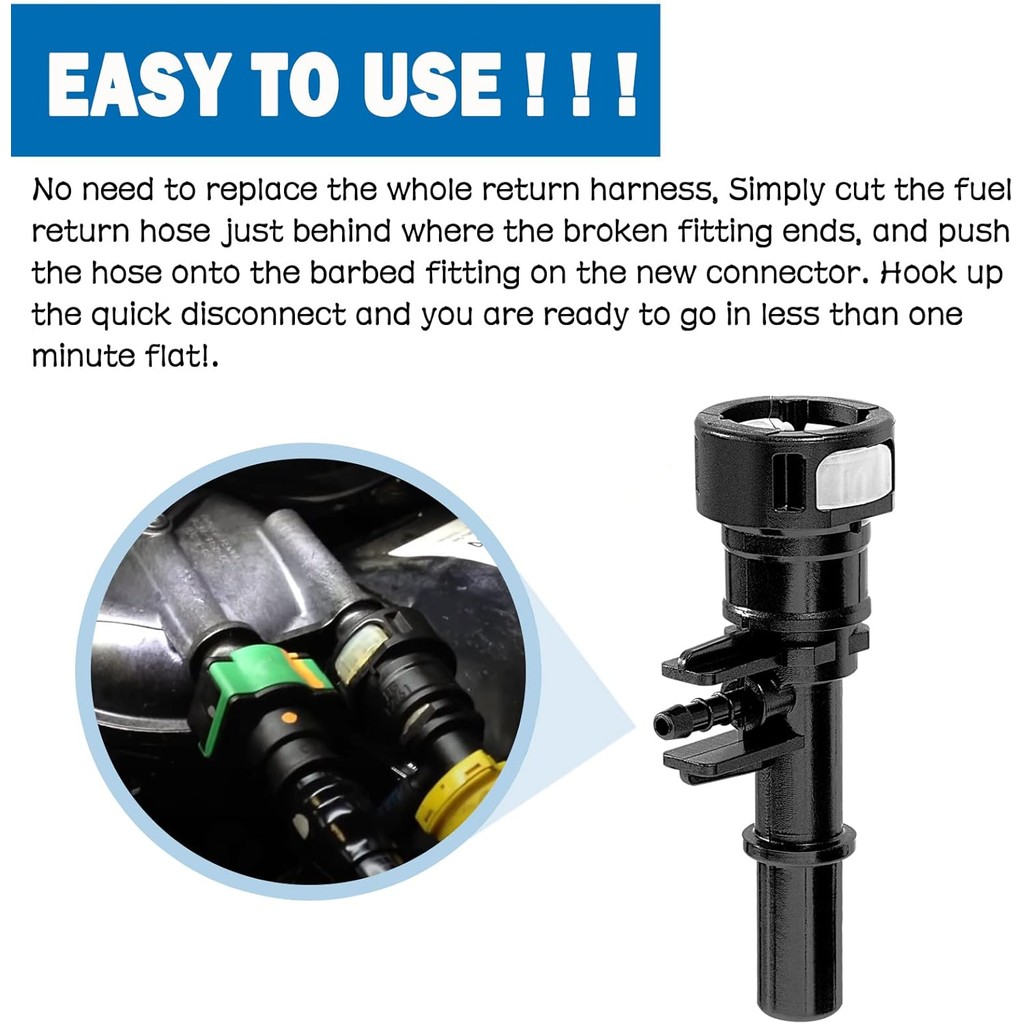 EASY TO USE ! ! !

No need to replace the whole return harness, Simply cut the fuel return hose just behind where the broken fitting ends, and push the hose onto the barbed fitting on the new connector. Hook up the quick disconnect and you are ready to go in less than one minute flat!.