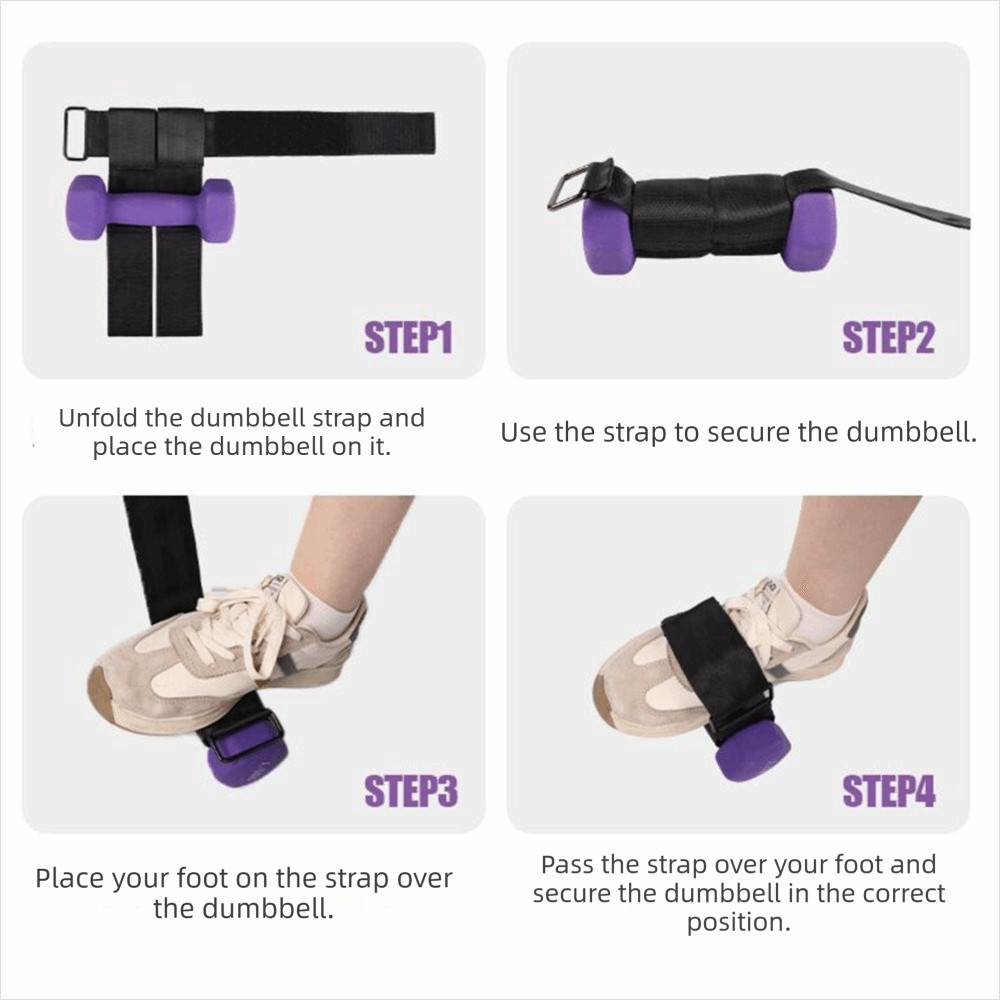 STEP1

Unfold the dumbbell strap and place the dumbbell on it.

STEP2

Use the strap to secure the dumbbell.

STEP3

Place your foot on the strap over the dumbbell.

STEP4

Pass the strap over your foot and secure the dumbbell in the correct position.