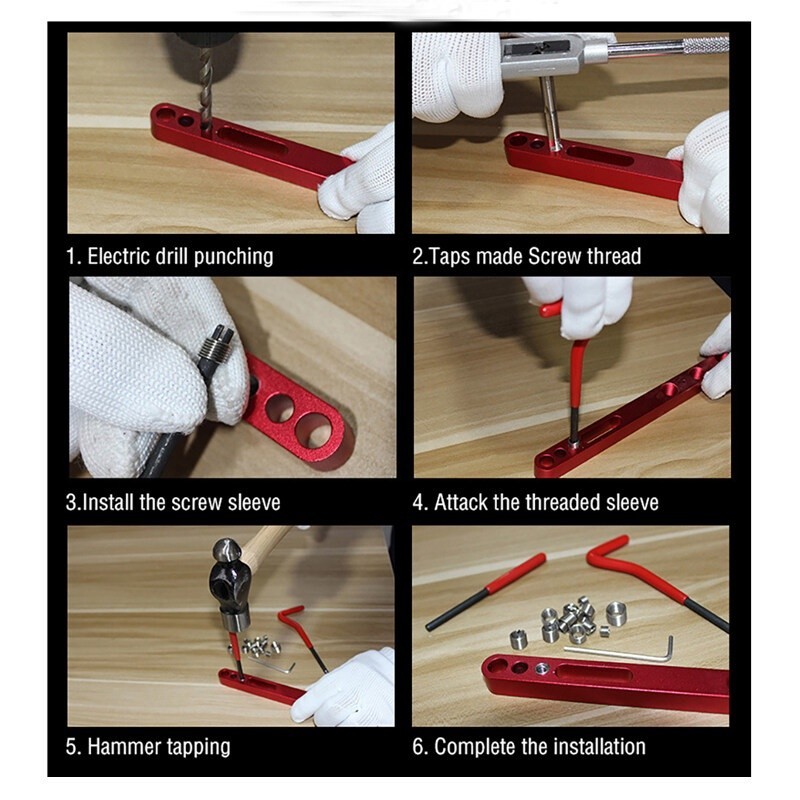 1. Electric drill punching

2.Taps made Screw thread

3.Install the screw sleeve

4. Attack the threaded sleeve

5. Hammer tapping

6. Complete the installation