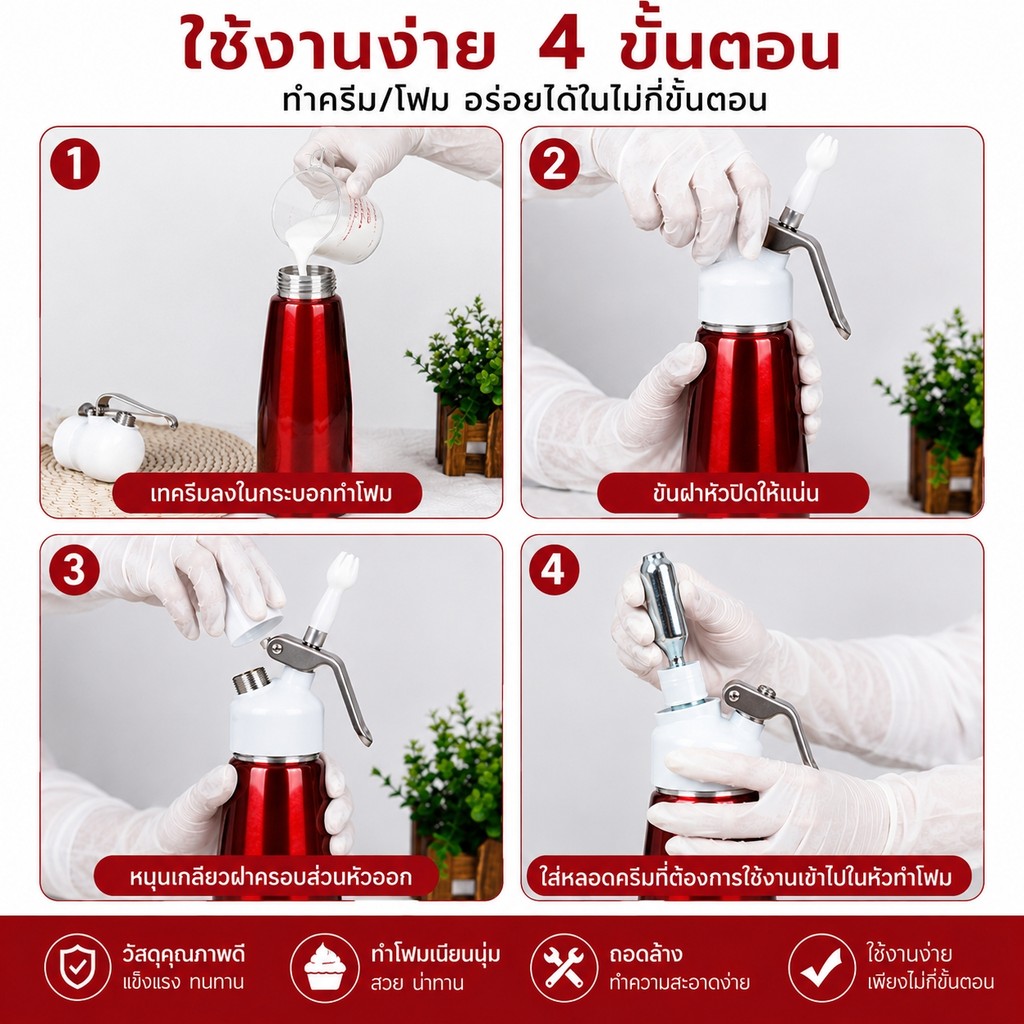 ใช้งานง่าย 4 ขั้นตอน
ทำครีม/โฟม อร่อยได้ในไม่กี่ขั้นตอน

1
เทครีมลงในกระบอกทำโฟม

2
ขันฝาหัวปิดให้แน่น

3
หมุนเกลียวฝาครอบส่วนหัวออก

4
ใส่หลอดครีมที่ต้องการใช้งานเข้าไปในหัวทำโฟม

วัสดุคุณภาพดี
แข็งแรง ทนทาน

ทำโฟมเนียนนุ่ม
สวย น่าทาน

ถอดล้าง
ทำความสะอาดง่าย

ใช้งานง่าย
เพียงไม่กี่ขั้นตอน