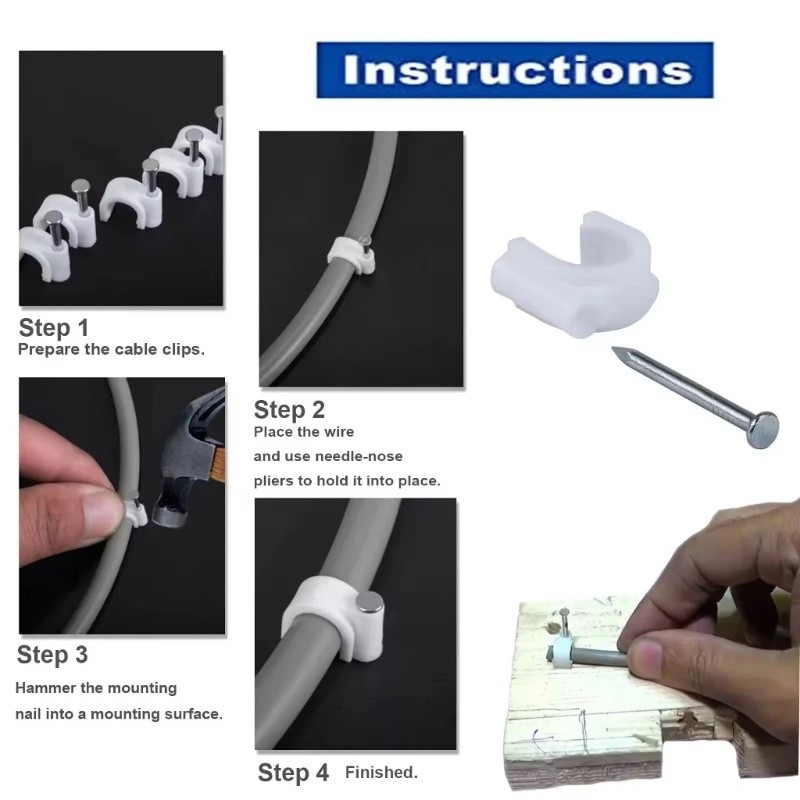 Instructions

Step 1
Prepare the cable clips.

Step 2
Place the wire and use needle-nose pliers to hold it into place.

Step 3
Hammer the mounting nail into a mounting surface.

Step 4 Finished.