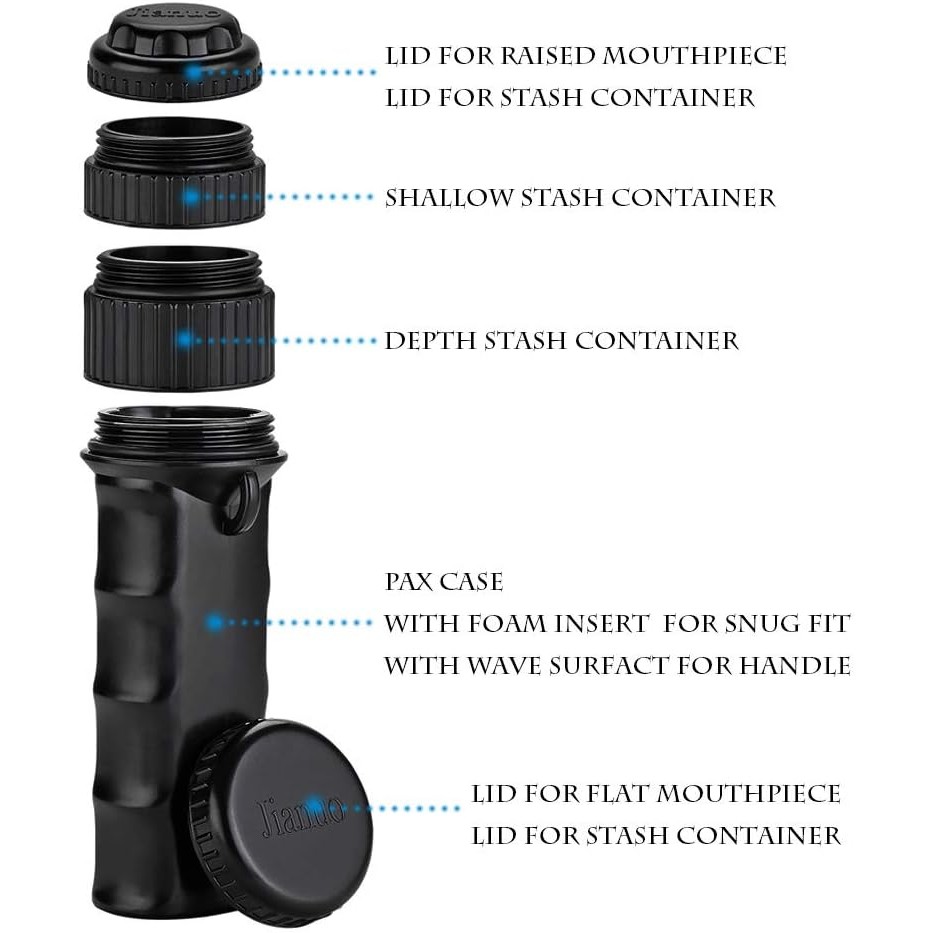 Jianuo

LID FOR RAISED MOUTHPIECE
LID FOR STASH CONTAINER

SHALLOW STASH CONTAINER

DEPTH STASH CONTAINER

PAX CASE
WITH FOAM INSERT FOR SNUG FIT
WITH WAVE SURFACT FOR HANDLE

Jianuo

LID FOR FLAT MOUTHPIECE
LID FOR STASH CONTAINER