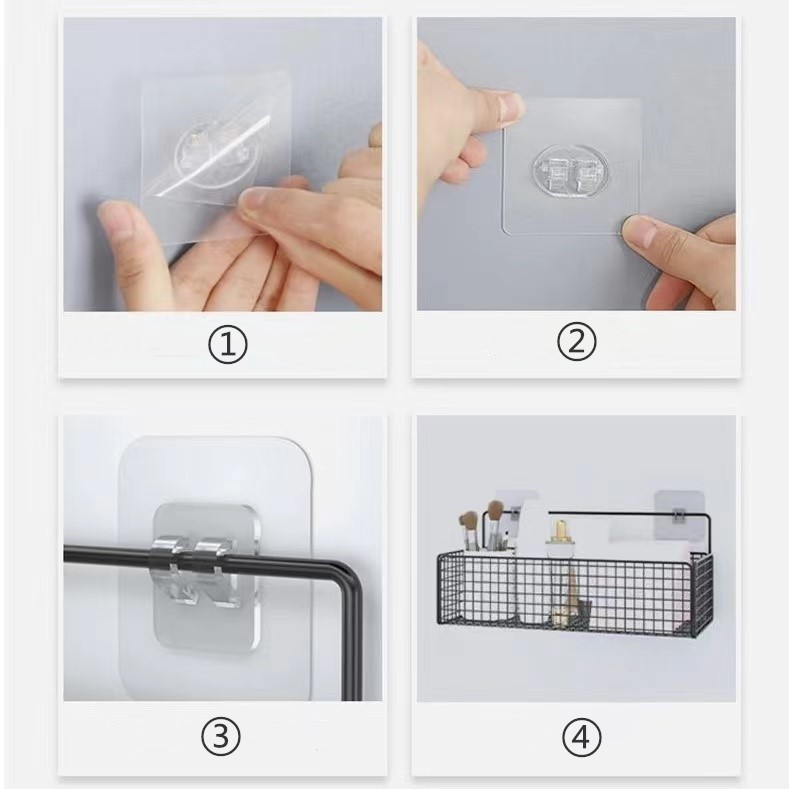 ①

②

③

④