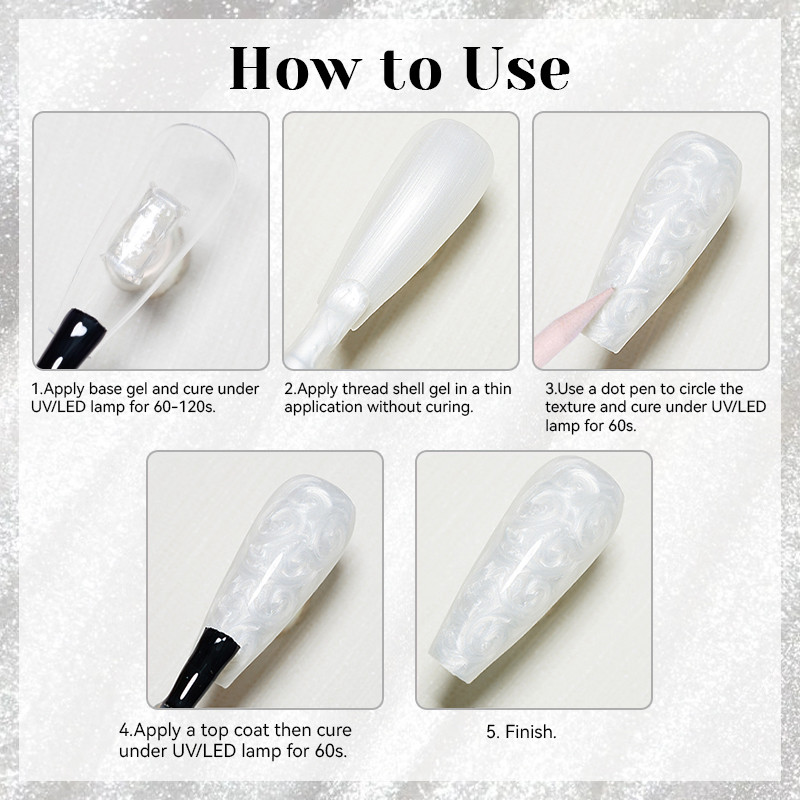 How to Use

1.Apply base gel and cure under UV/LED lamp for 60-120s.

2.Apply thread shell gel in a thin application without curing.

3.Use a dot pen to circle the texture and cure under UV/LED lamp for 60s.

4.Apply a top coat then cure under UV/LED lamp for 60s.

5. Finish.