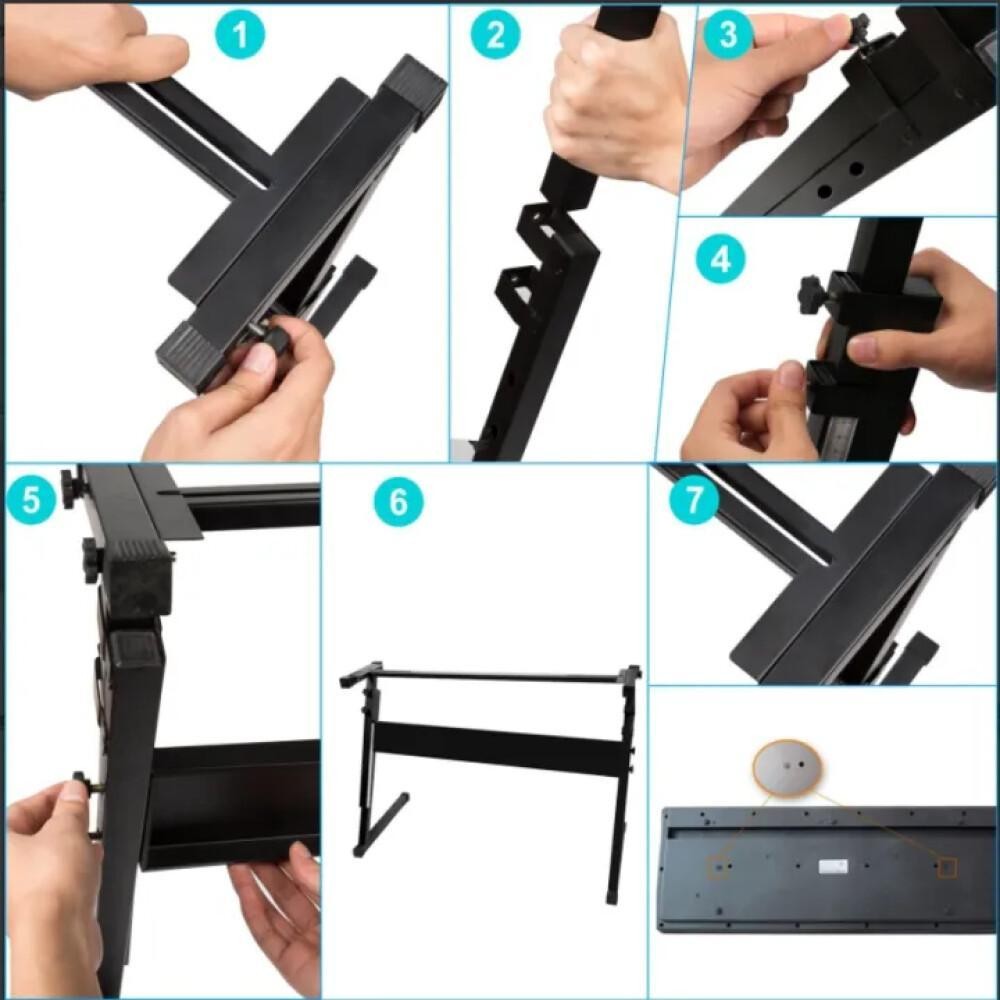 1

2

3

4

5

6

7