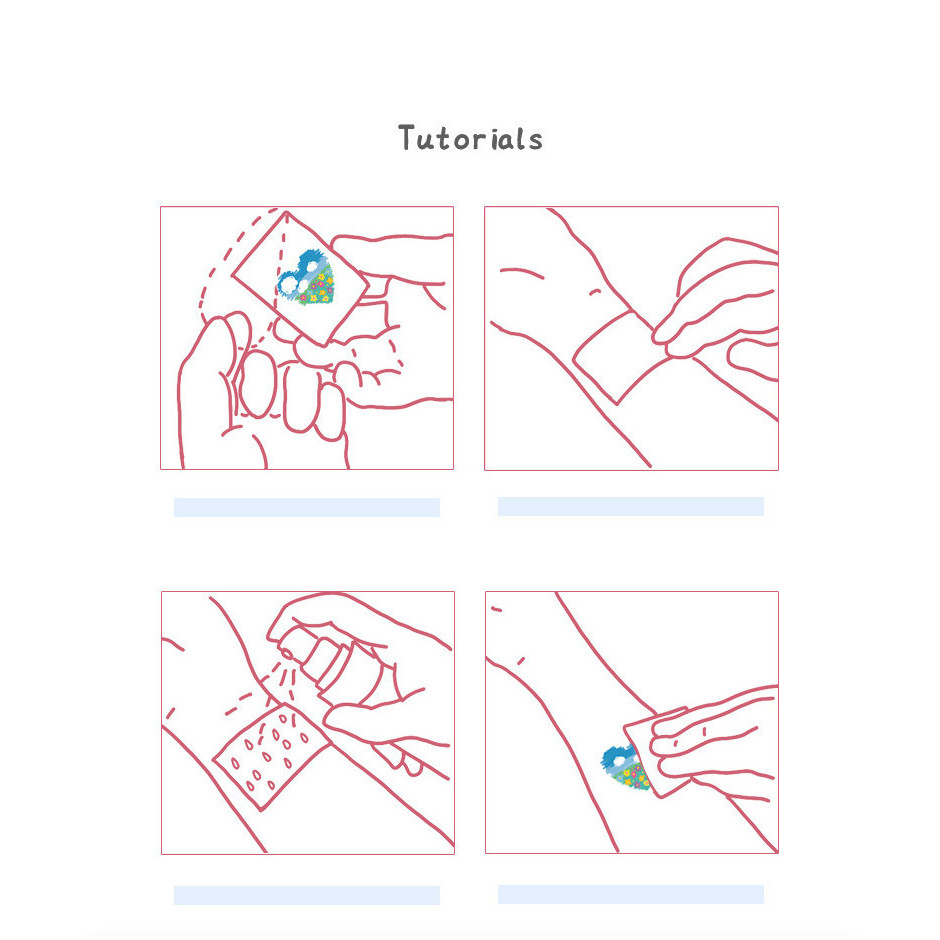 Tutorials