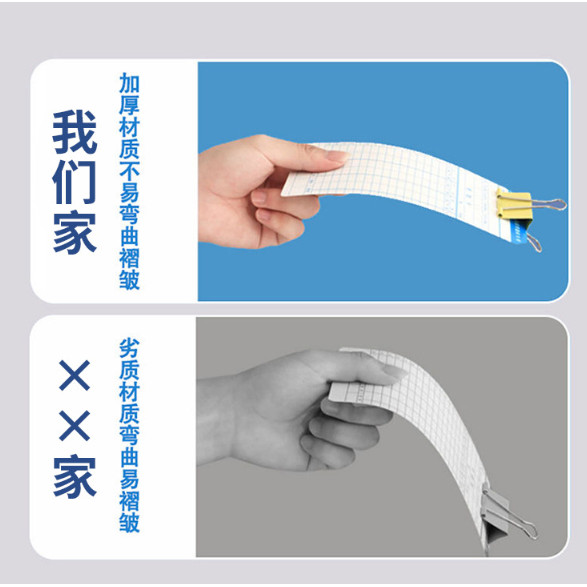 我们家

加厚材质不易弯曲褶皱

××家

劣质材质弯曲易褶皱