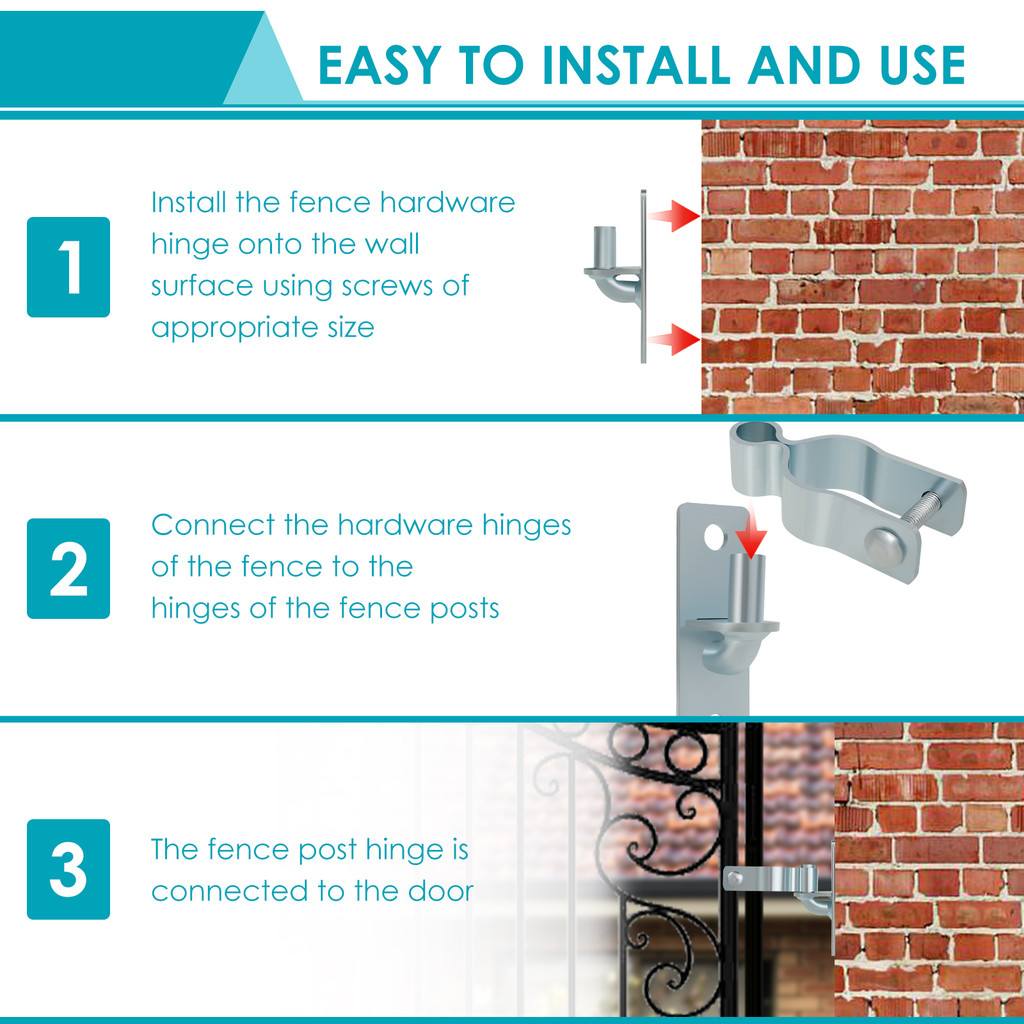 EASY TO INSTALL AND USE

1

Install the fence hardware hinge onto the wall surface using screws of appropriate size

2

Connect the hardware hinges of the fence to the hinges of the fence posts

3

The fence post hinge is connected to the door