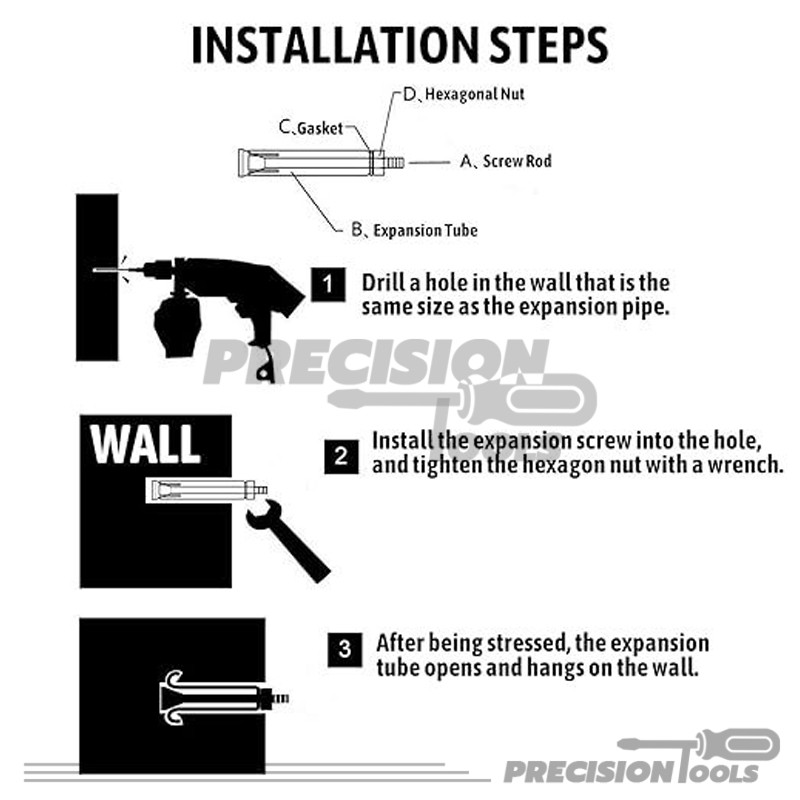 INSTALLATION STEPS

D、Hexagonal Nut
C、Gasket
A、Screw Rod
B、Expansion Tube

1 Drill a hole in the wall that is the same size as the expansion pipe.

PRECISION TOOLS

WALL

2 Install the expansion screw into the hole, and tighten the hexagon nut with a wrench.

3 After being stressed, the expansion tube opens and hangs on the wall.

PRECISION TOOLS