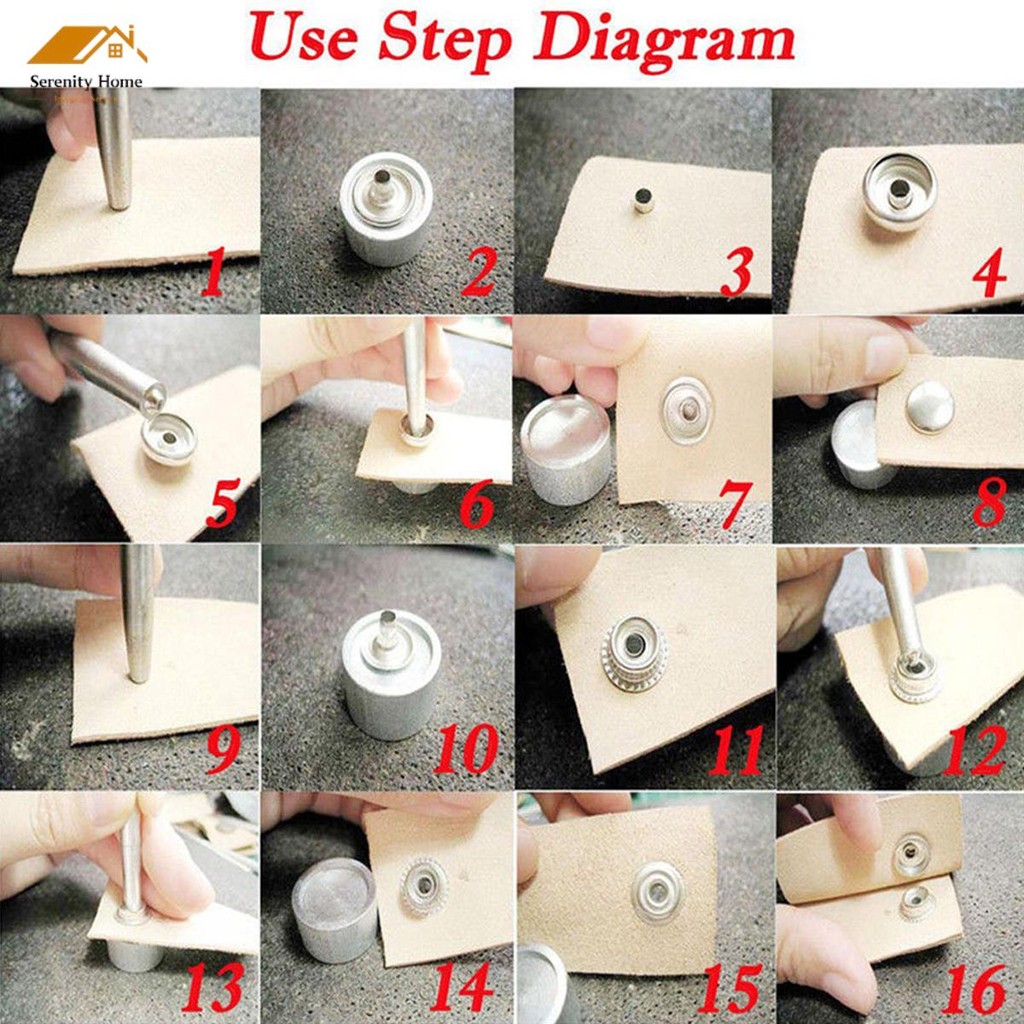 Serenity Home

Use Step Diagram

1

2

3

4

5

6

7

8

9

10

11

12

13

14

15

16