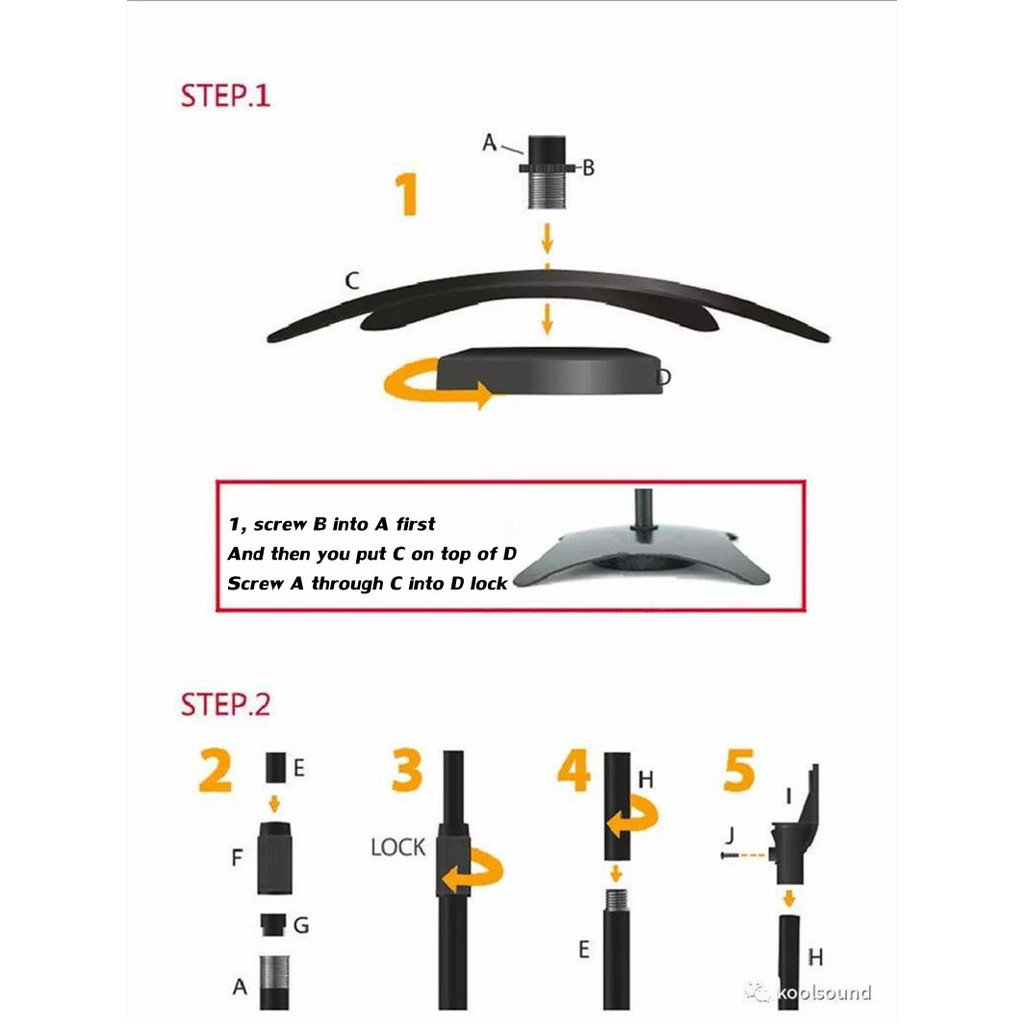 STEP.1

1

A

B

C

D

1, screw B into A first
And then you put C on top of D
Screw A through C into D lock

STEP.2

2

E

F

G

A

3

LOCK

4

H

E

5

I

J

H

koolsound