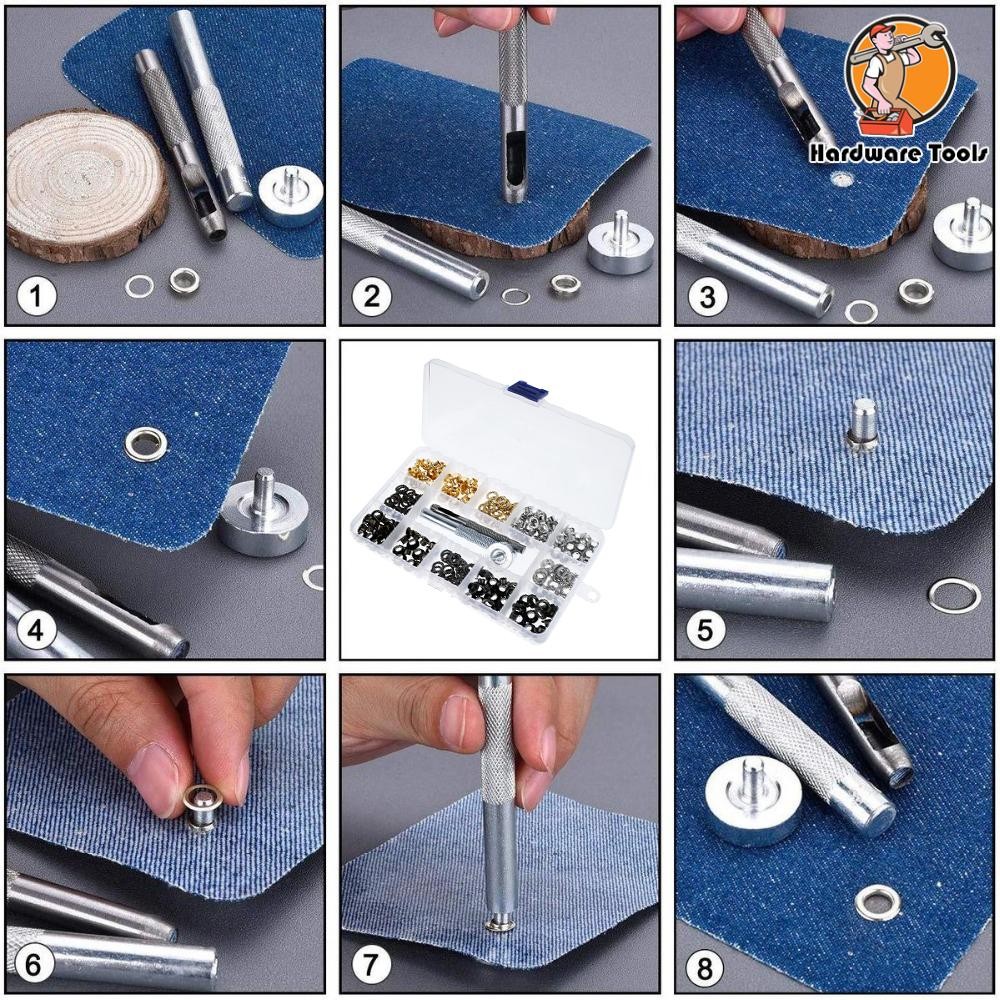 1

2

3

Hardware Tools

4

5

6

7

8