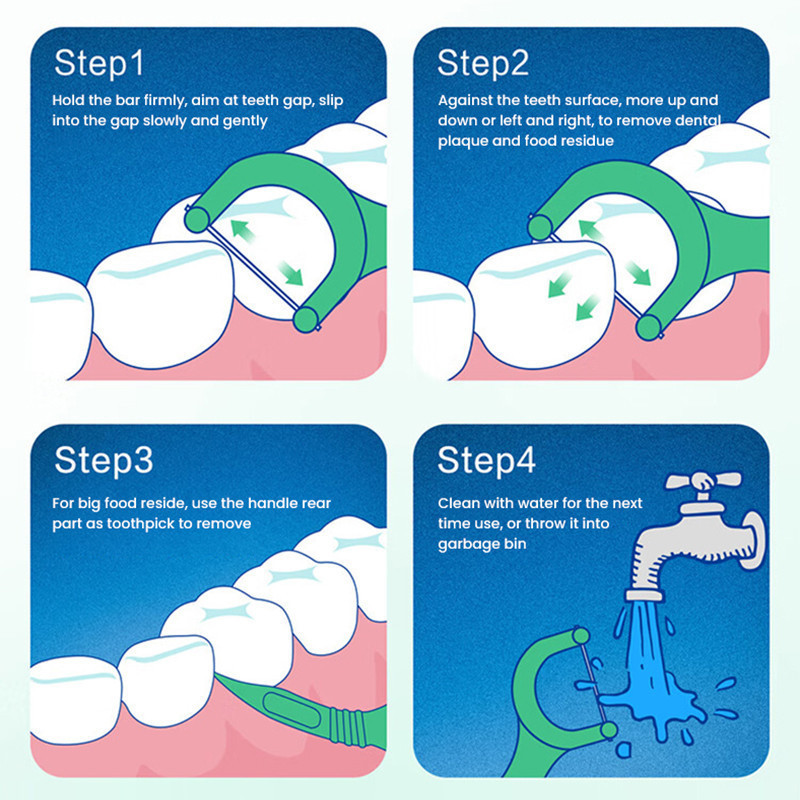 Step1
Hold the bar firmly, aim at teeth gap, slip into the gap slowly and gently

Step2
Against the teeth surface, more up and down or left and right, to remove dental plaque and food residue

Step3
For big food reside, use the handle rear part as toothpick to remove

Step4
Clean with water for the next time use, or throw it into garbage bin