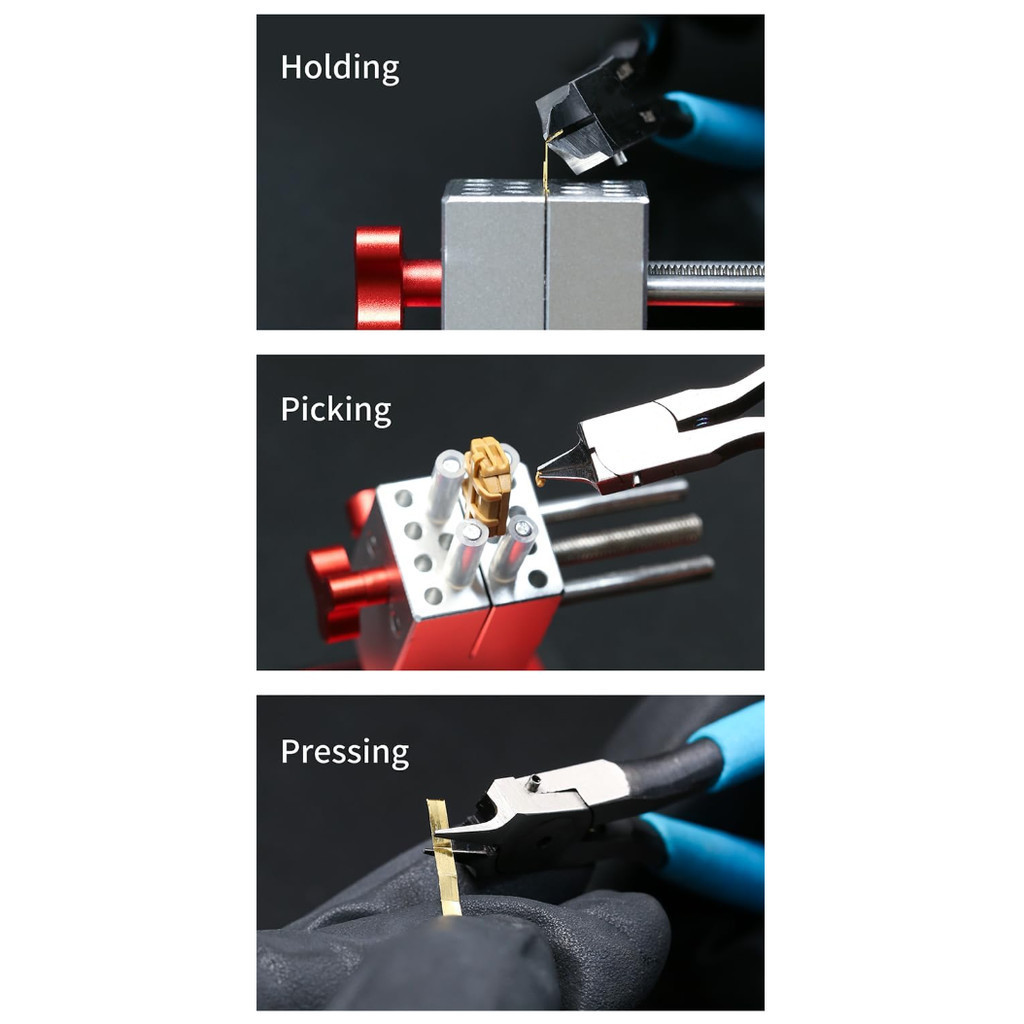 Holding

Picking

Pressing