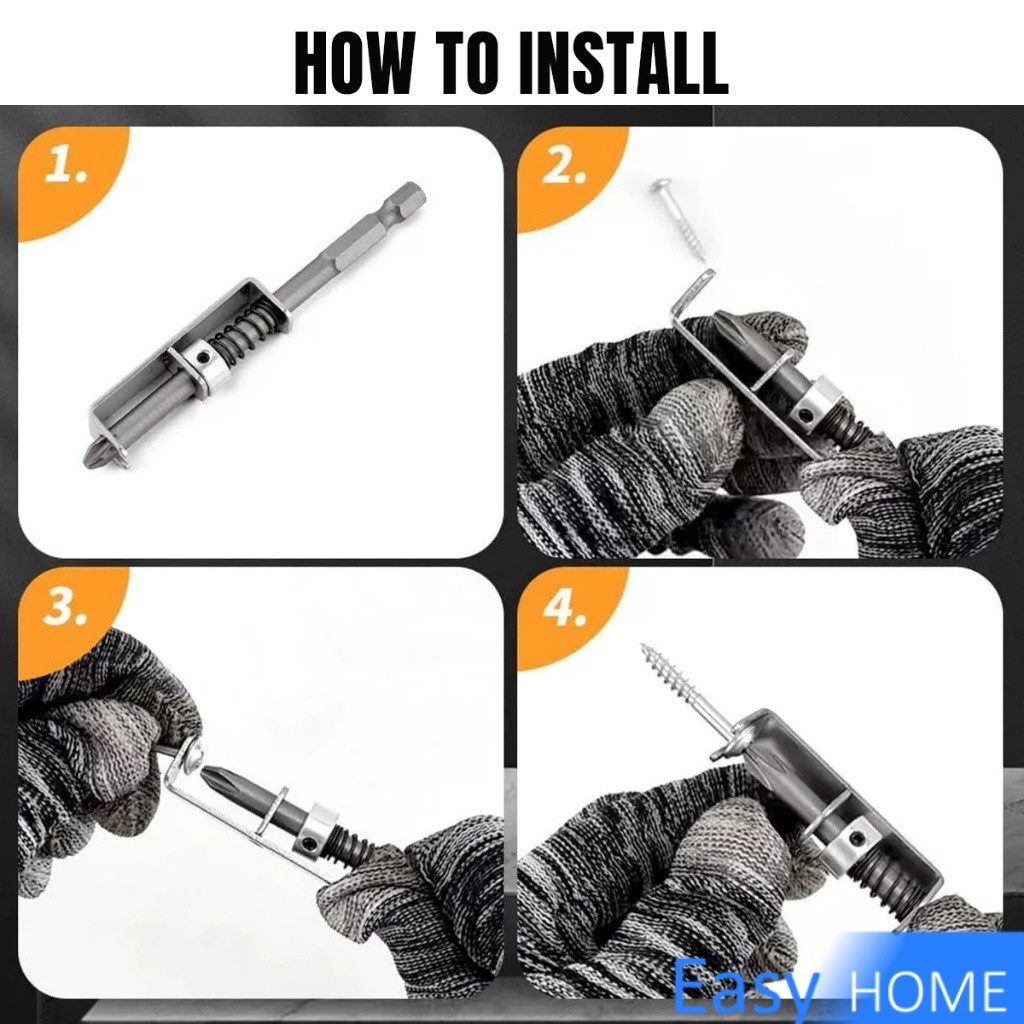 HOW TO INSTALL

1.

2.

3.

4.

Easy HOME