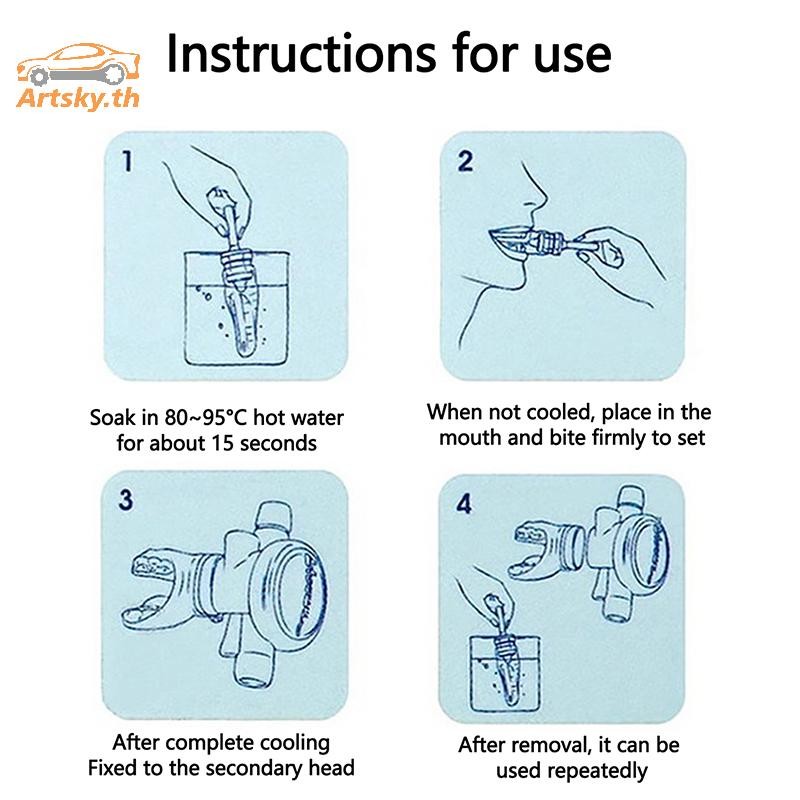 Artsky.th

Instructions for use

1

Soak in 80~95°C hot water for about 15 seconds

2

When not cooled, place in the mouth and bite firmly to set

3

After complete cooling Fixed to the secondary head

4

After removal, it can be used repeatedly