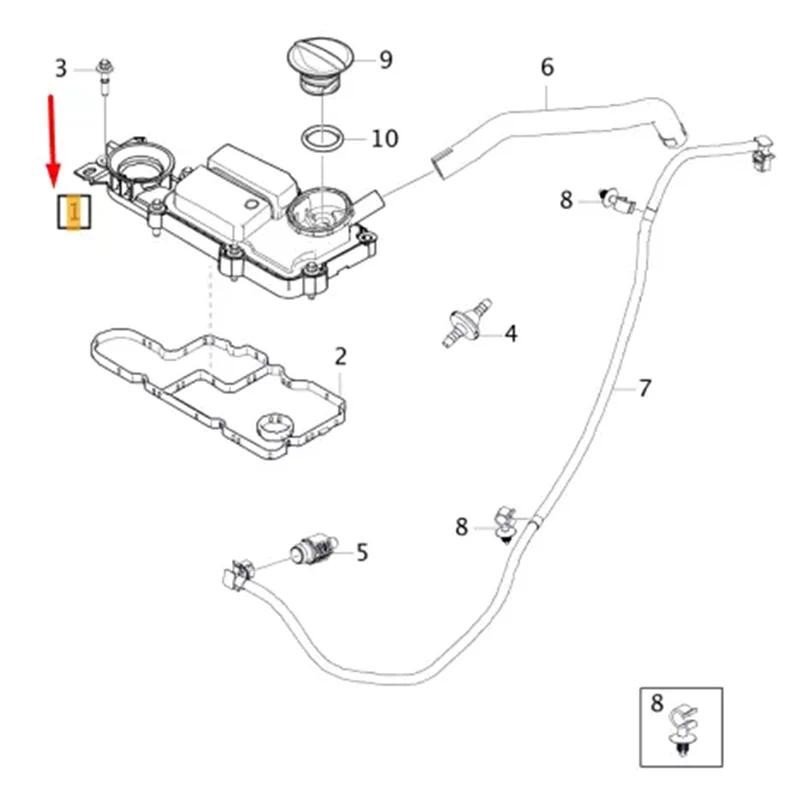 3
9
6
10
1
8
4
2
7
8
5
8