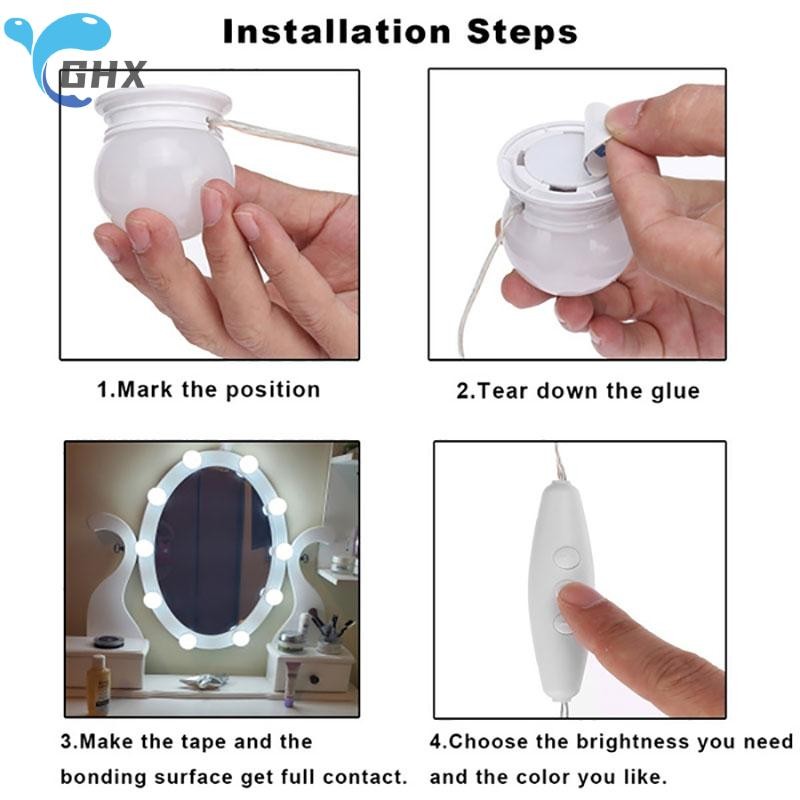 GHX

Installation Steps

1.Mark the position

2.Tear down the glue

3.Make the tape and the bonding surface get full contact.

4.Choose the brightness you need and the color you like.