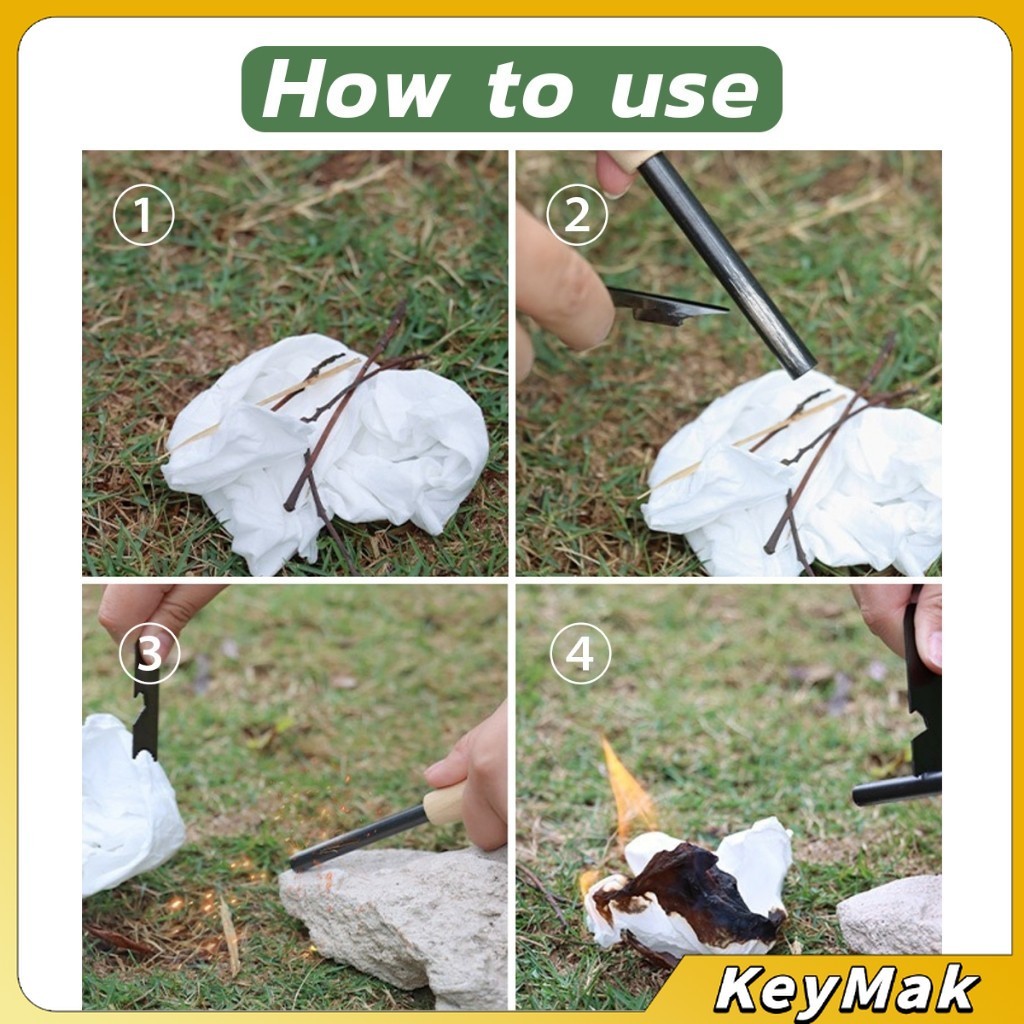 How to use

1

2

3

4

KeyMak