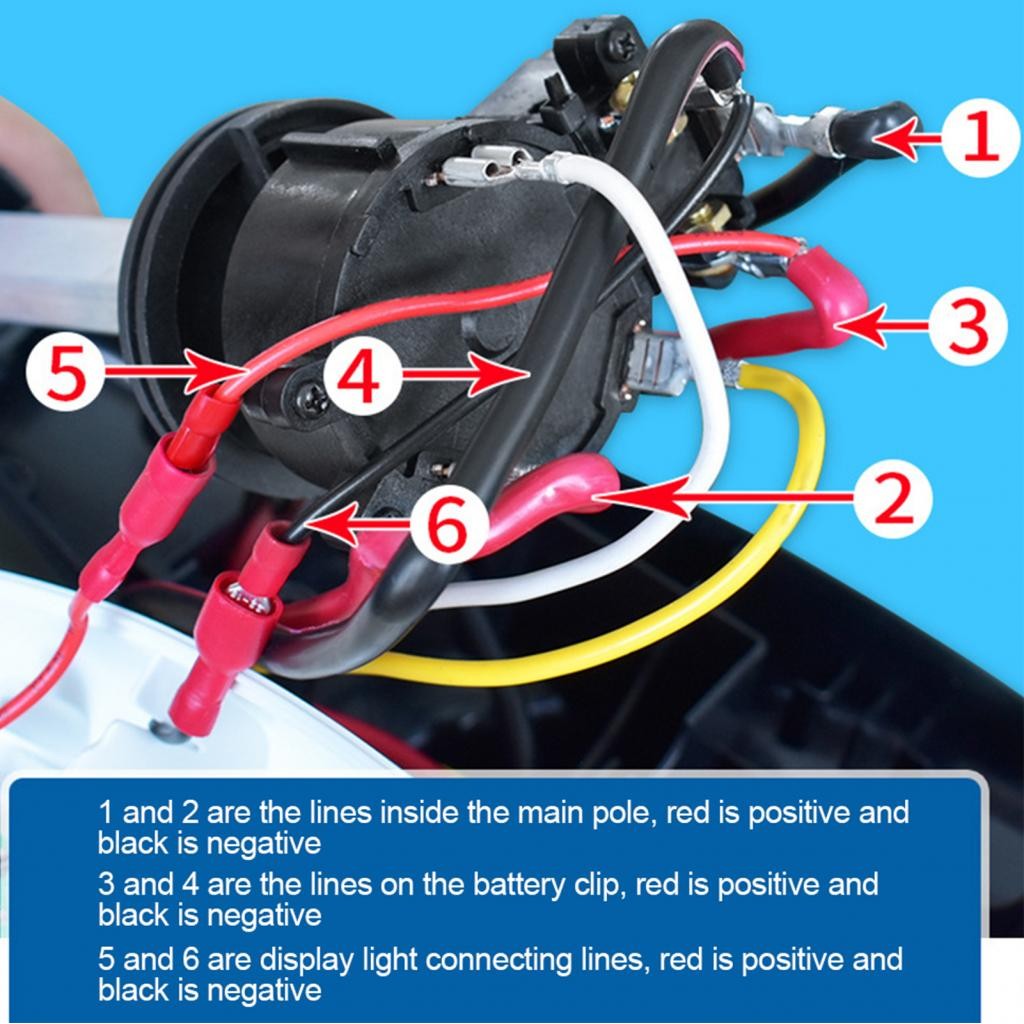 1

3

5

4

2

6

1 and 2 are the lines inside the main pole, red is positive and black is negative

3 and 4 are the lines on the battery clip, red is positive and black is negative

5 and 6 are display light connecting lines, red is positive and black is negative