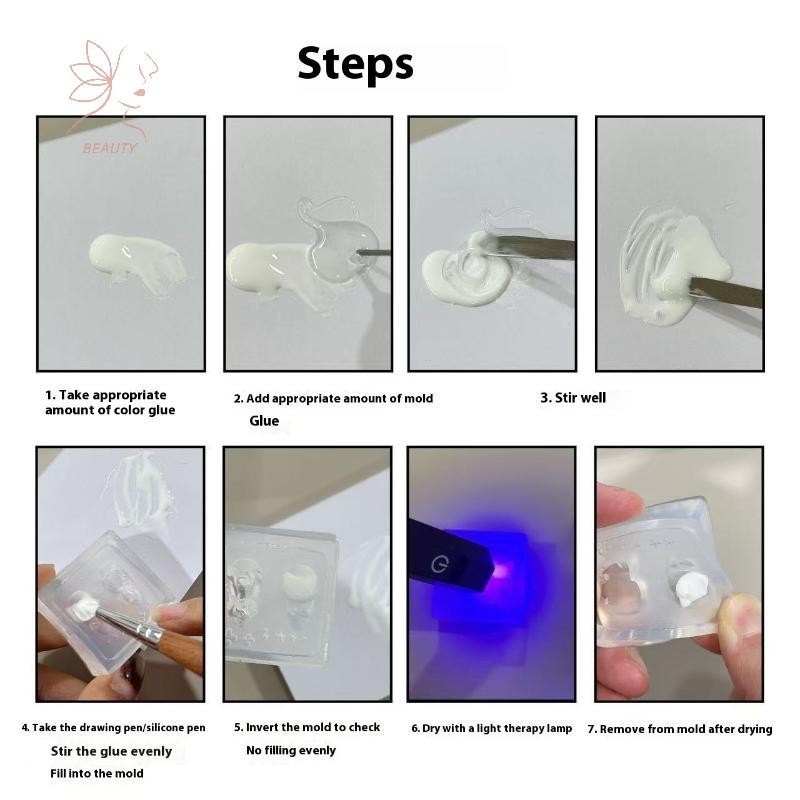 BEAUTY

Steps

1. Take appropriate amount of color glue

2. Add appropriate amount of mold

Glue

3. Stir well

4. Take the drawing pen/silicone pen

Stir the glue evenly

Fill into the mold

5. Invert the mold to check

No filling evenly

6. Dry with a light therapy lamp

7. Remove from mold after drying