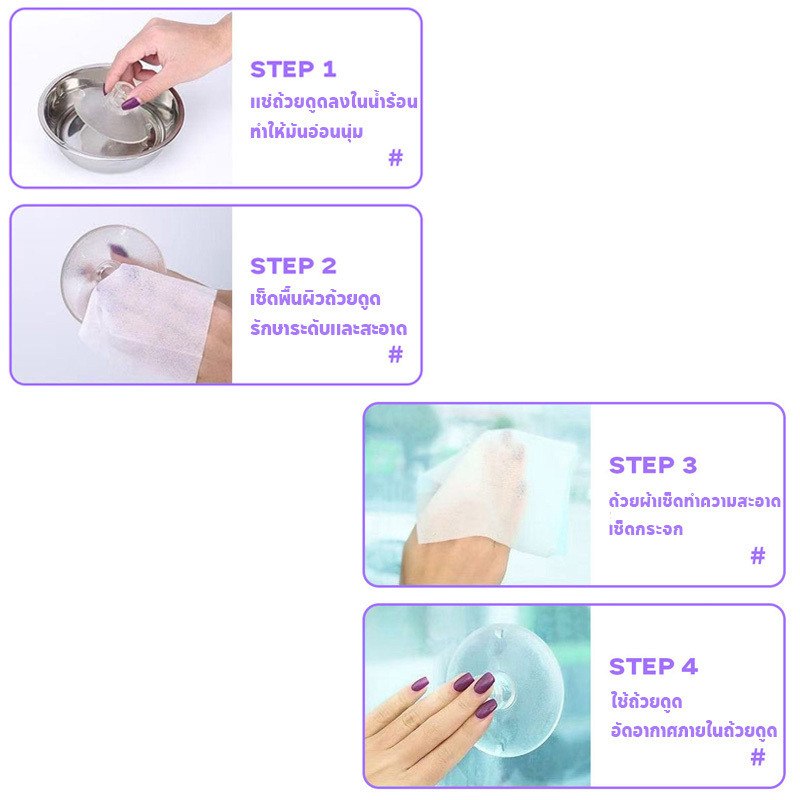 STEP 1
แช่ถ้วยดูดลงในน้ำร้อน
ทำให้มันอ่อนนุ่ม
#

STEP 2
เช็ดพื้นผิวถ้วยดูด
รักษาระดับและสะอาด
#

STEP 3
ด้วยผ้าเช็ดทำความสะอาด
เช็ดกระจก
#

STEP 4
ใช้ถ้วยดูด
อัดอากาศภายในถ้วยดูด
#