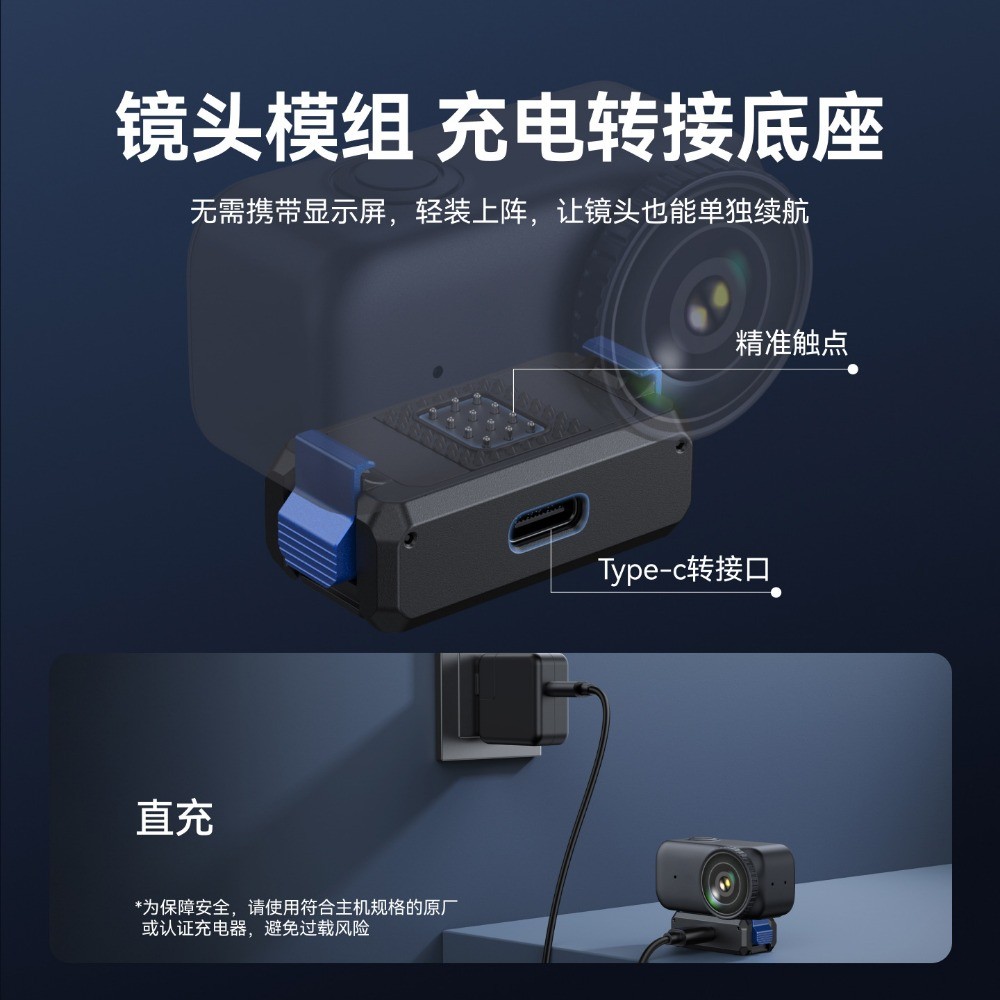 镜头模组 充电转接底座

无需携带显示屏，轻装上阵，让镜头也能单独续航

精准触点

Type-c转接口

直充

*为保障安全，请使用符合主机规格的原厂或认证充电器，避免过载风险