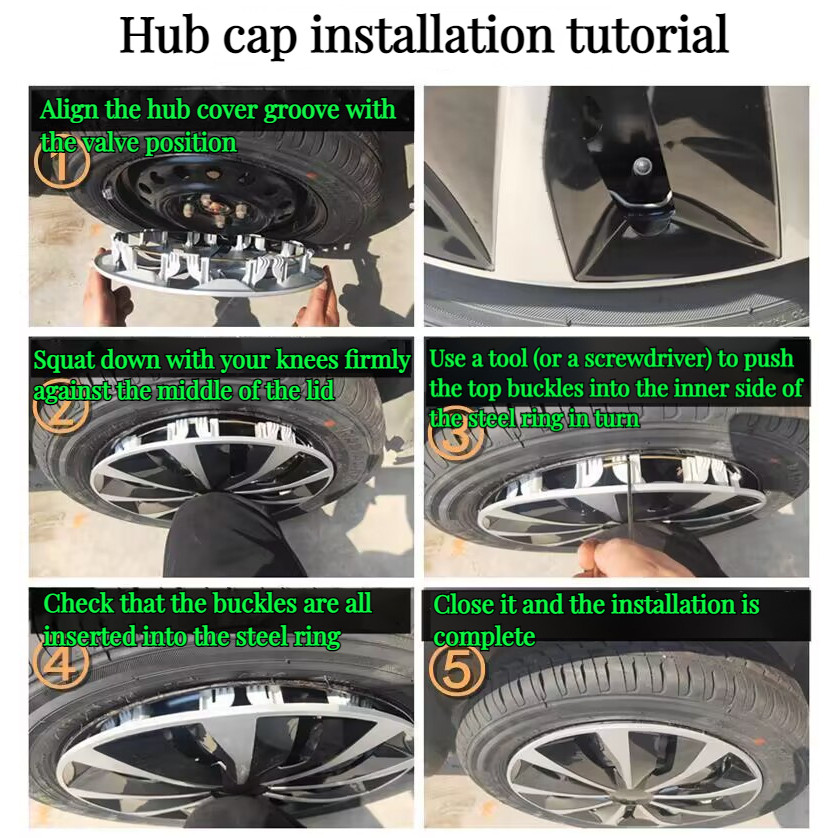 Hub cap installation tutorial

Align the hub cover groove with the valve position

①

Squat down with your knees firmly against the middle of the lid

②

Use a tool (or a screwdriver) to push the top buckles into the inner side of the steel ring in turn

③

Check that the buckles are all inserted into the steel ring

④

Close it and the installation is complete

⑤