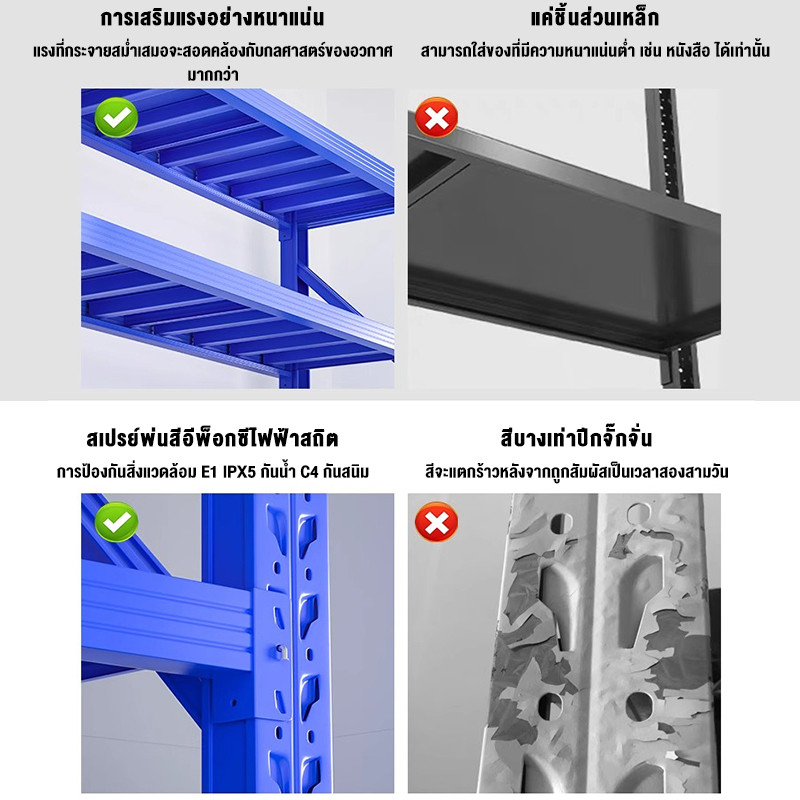 การเสริมแรงอย่างหนาแน่น

แรงที่กระจายสม่ำเสมอจะสอดคล้องกับกลศาสตร์ของอวกาศมากกว่า

แค่ชิ้นส่วนเหล็ก

สามารถใส่ของที่มีความหนาแน่นต่ำ เช่น หนังสือ ได้เท่านั้น

สเปรย์พ่นสีอีพ็อกซีไฟฟ้าสถิต

การป้องกันสิ่งแวดล้อม E1 IPX5 กันน้ำ C4 กันสนิม

สีบางเท่าปีกจั๊กจั่น

สีจะแตกร้าวหลังจากถูกสัมผัสเป็นเวลาสองสามวัน