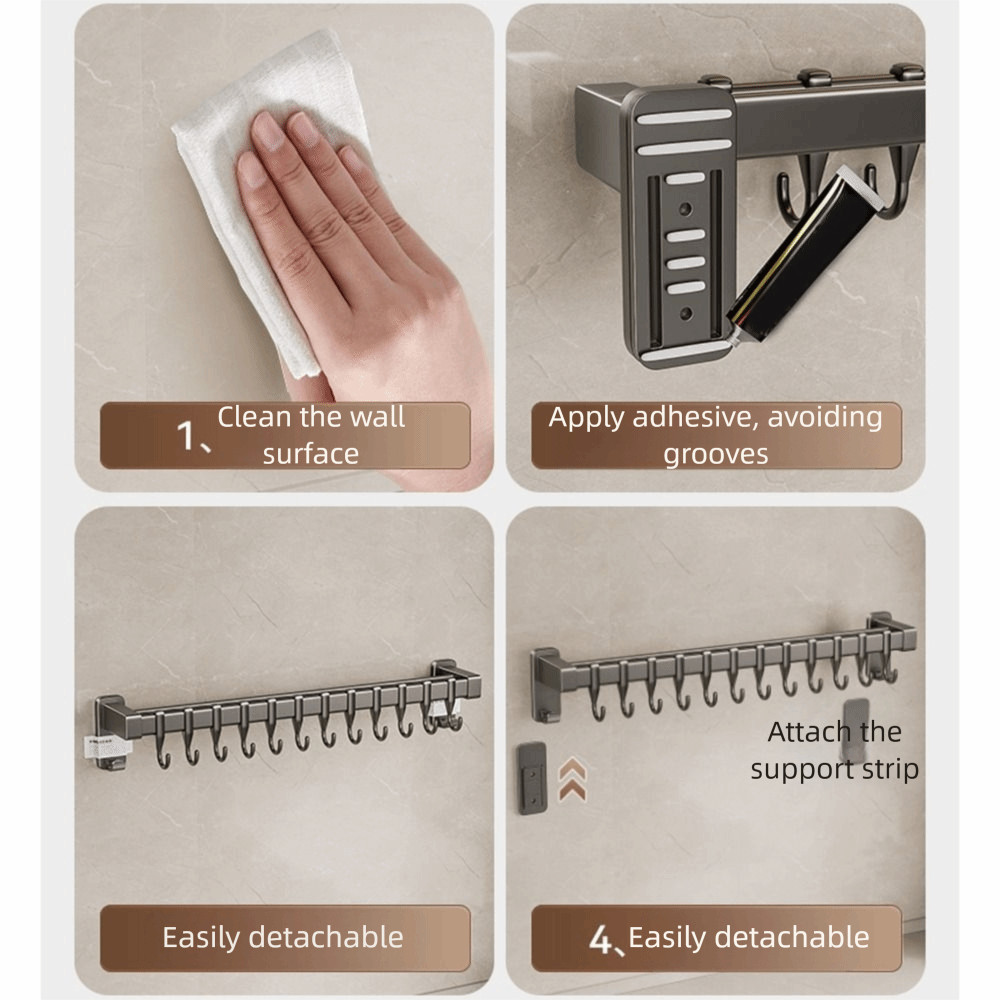 1、Clean the wall surface

Apply adhesive, avoiding grooves

Easily detachable

Attach the support strip

4、Easily detachable