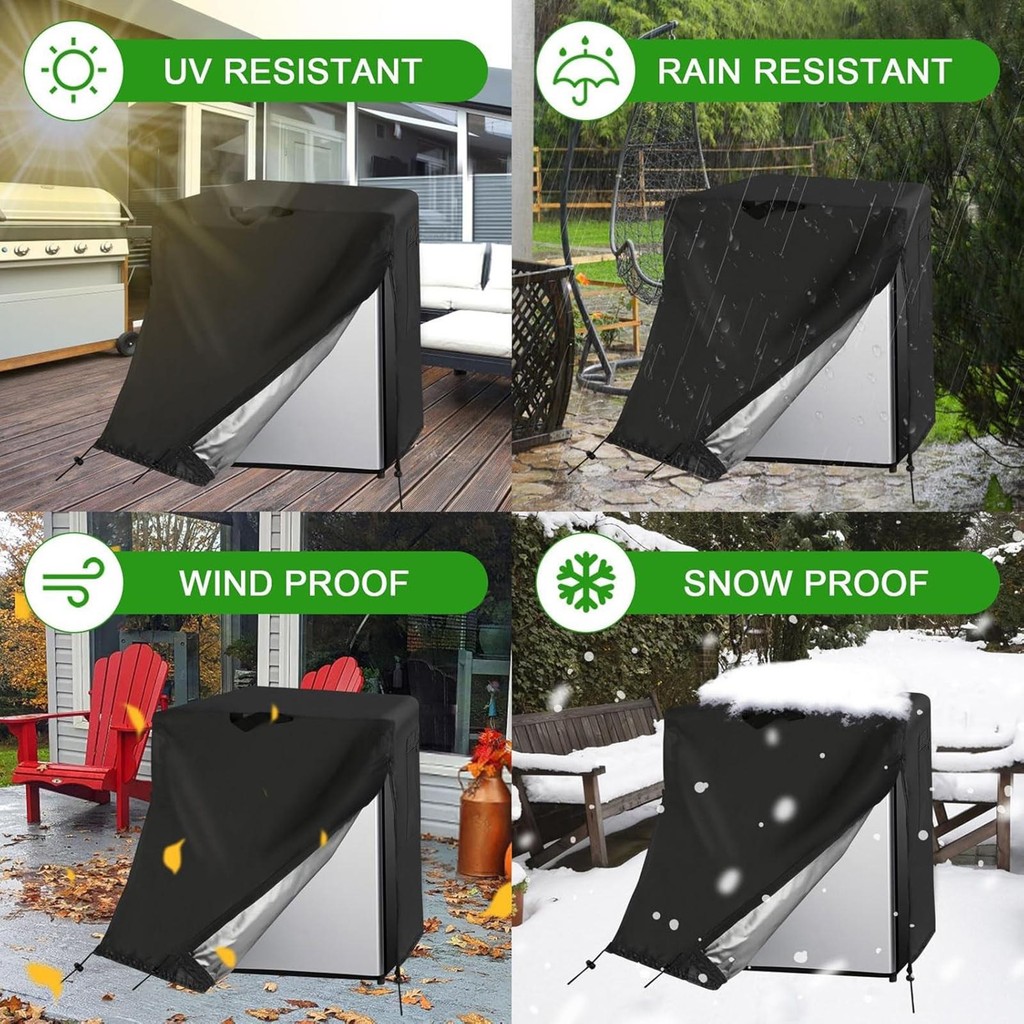 UV RESISTANT

RAIN RESISTANT

WIND PROOF

SNOW PROOF