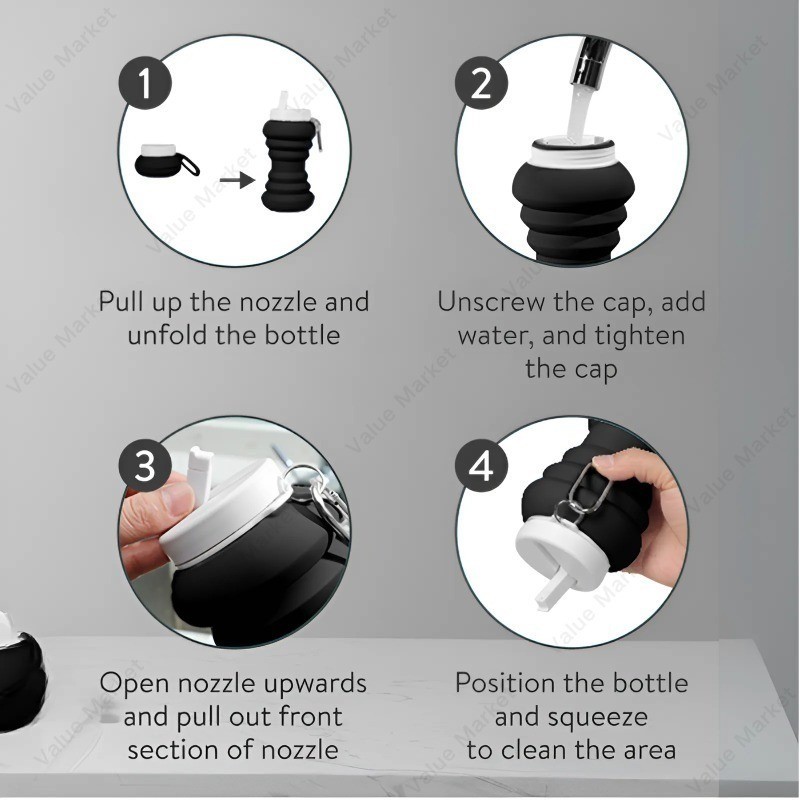 1

Pull up the nozzle and unfold the bottle

2

Unscrew the cap, add water, and tighten the cap

3

Open nozzle upwards and pull out front section of nozzle

4

Position the bottle and squeeze to clean the area

Value Market