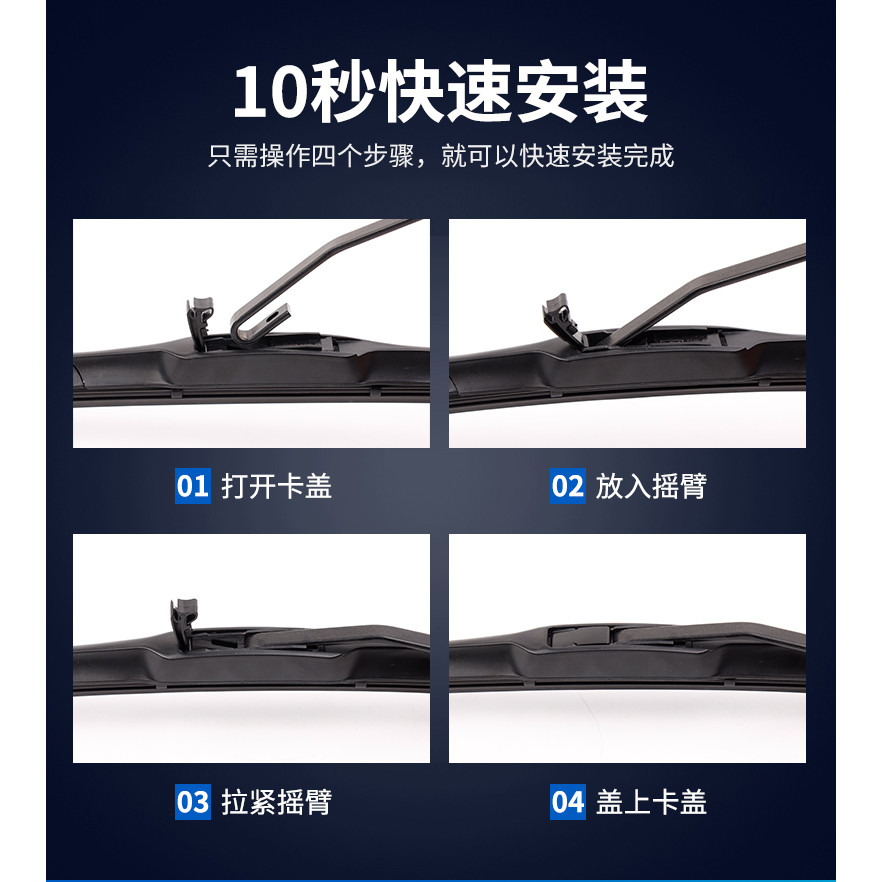 10秒快速安装

只需操作四个步骤，就可以快速安装完成

01 打开卡盖

02 放入摇臂

03 拉紧摇臂

04 盖上卡盖