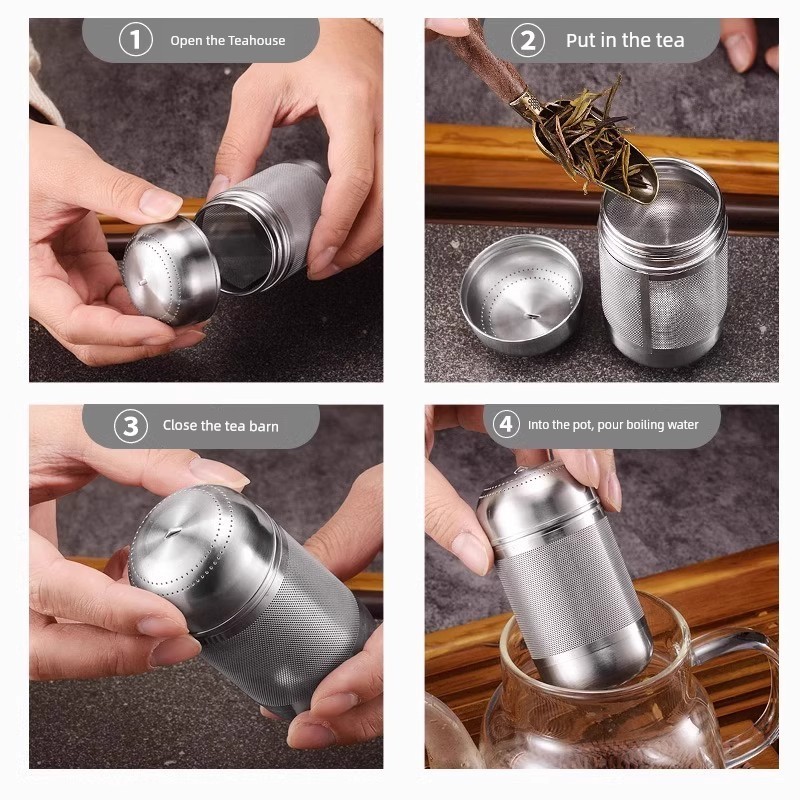 1 Open the Teahouse

2 Put in the tea

3 Close the tea barn

4 Into the pot, pour boiling water