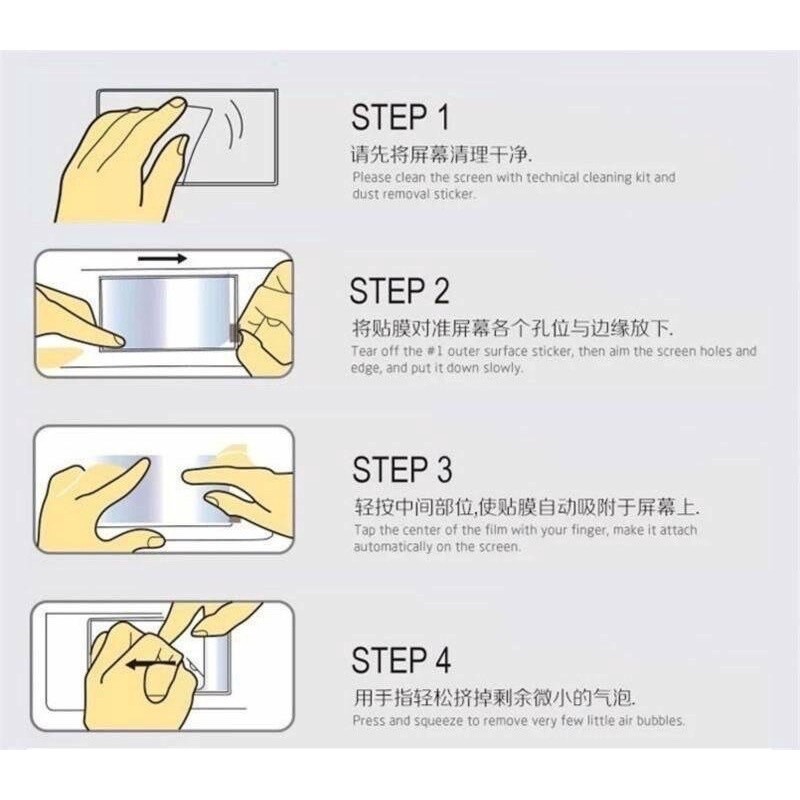 STEP 1
请先将屏幕清理干净.
Please clean the screen with technical cleaning kit and dust removal sticker.

STEP 2
将贴膜对准屏幕各个孔位与边缘放下.
Tear off the #1 outer surface sticker, then aim the screen holes and edge, and put it down slowly.

STEP 3
轻按中间部位,使贴膜自动吸附于屏幕上.
Tap the center of the film with your finger, make it attach automatically on the screen.

STEP 4
用手指轻松挤掉剩余微小的气泡.
Press and squeeze to remove very few little air bubbles.