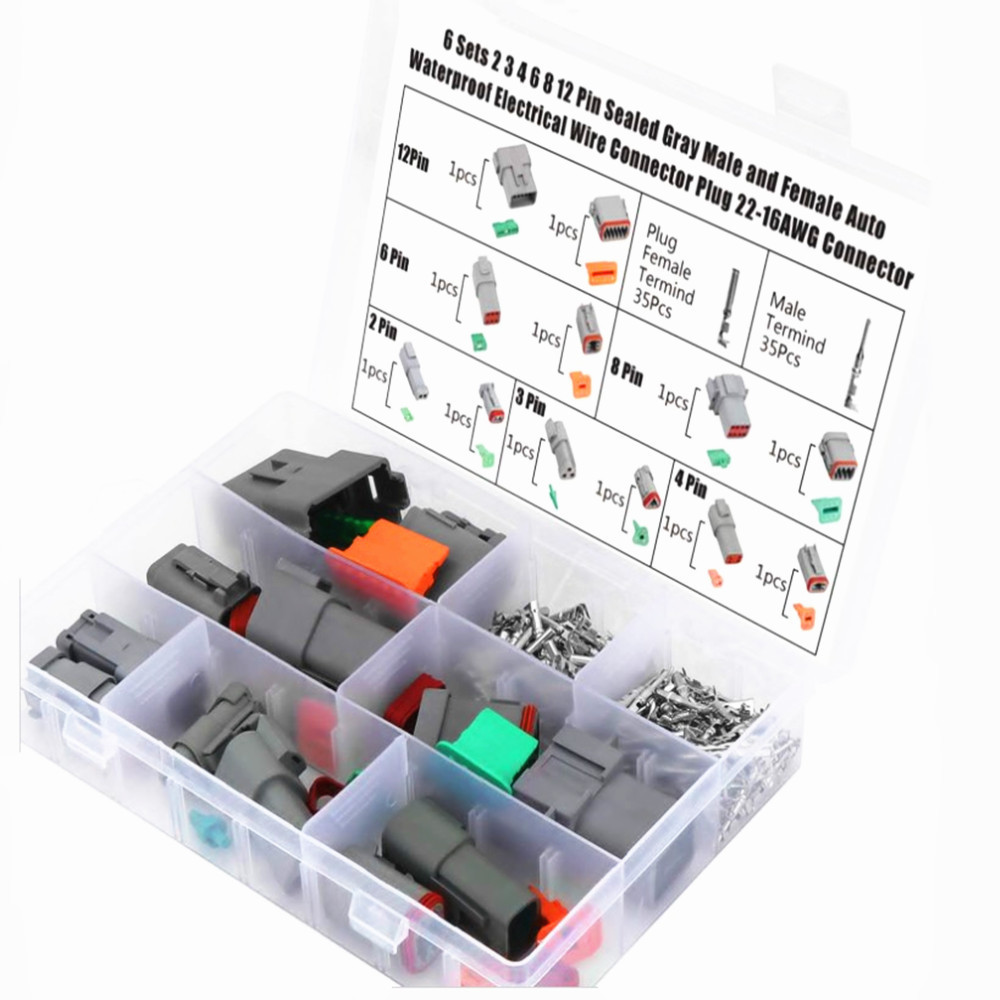 6 Sets 2 3 4 6 8 12 Pin Sealed Gray Male and Female Auto Waterproof Electrical Wire Connector Plug 22-16AWG Connector

12Pin
1pcs
1pcs

Plug Female Termind 35Pcs

Male Termind 35Pcs

6 Pin
1pcs
1pcs

2 Pin
1pcs
1pcs

3 Pin
1pcs
1pcs

8 Pin
1pcs
1pcs

4 Pin
1pcs
1pcs