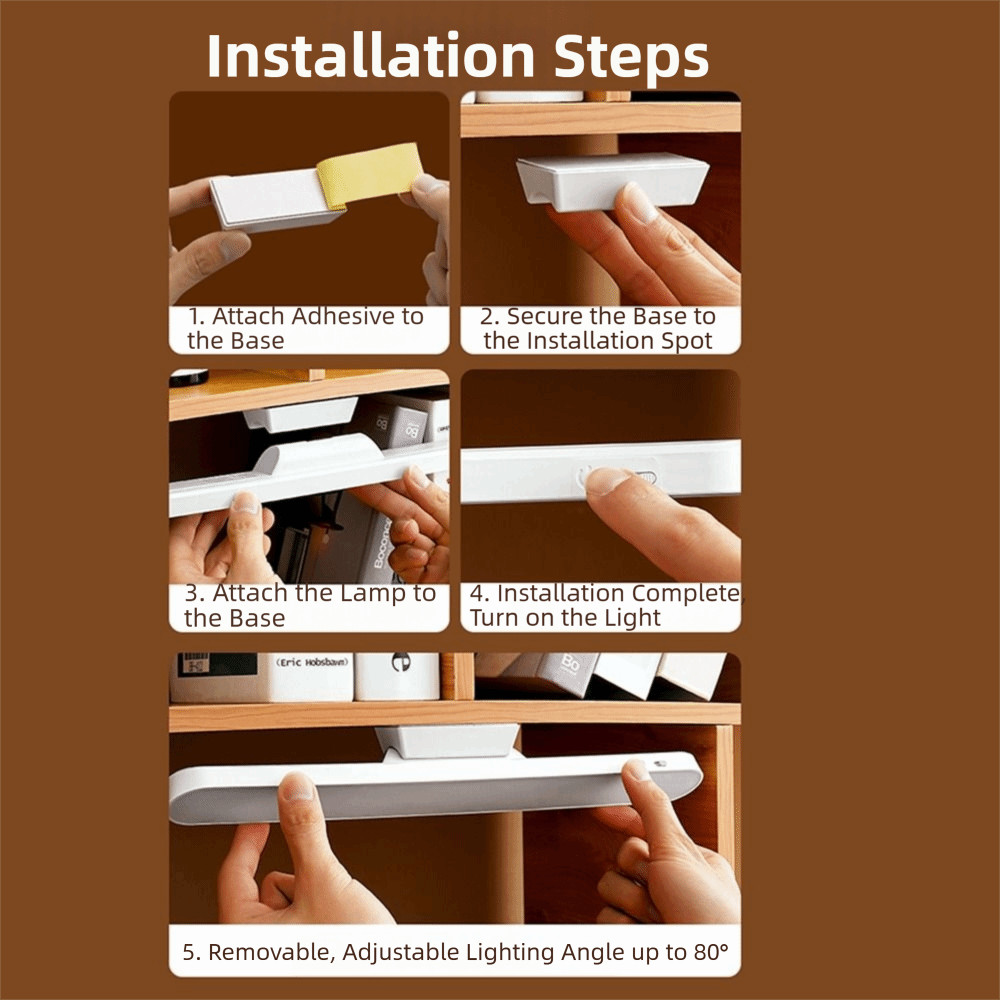 Installation Steps

1. Attach Adhesive to the Base

2. Secure the Base to the Installation Spot

3. Attach the Lamp to the Base

4. Installation Complete, Turn on the Light

(Eric Hobsbawm)

5. Removable, Adjustable Lighting Angle up to 80°