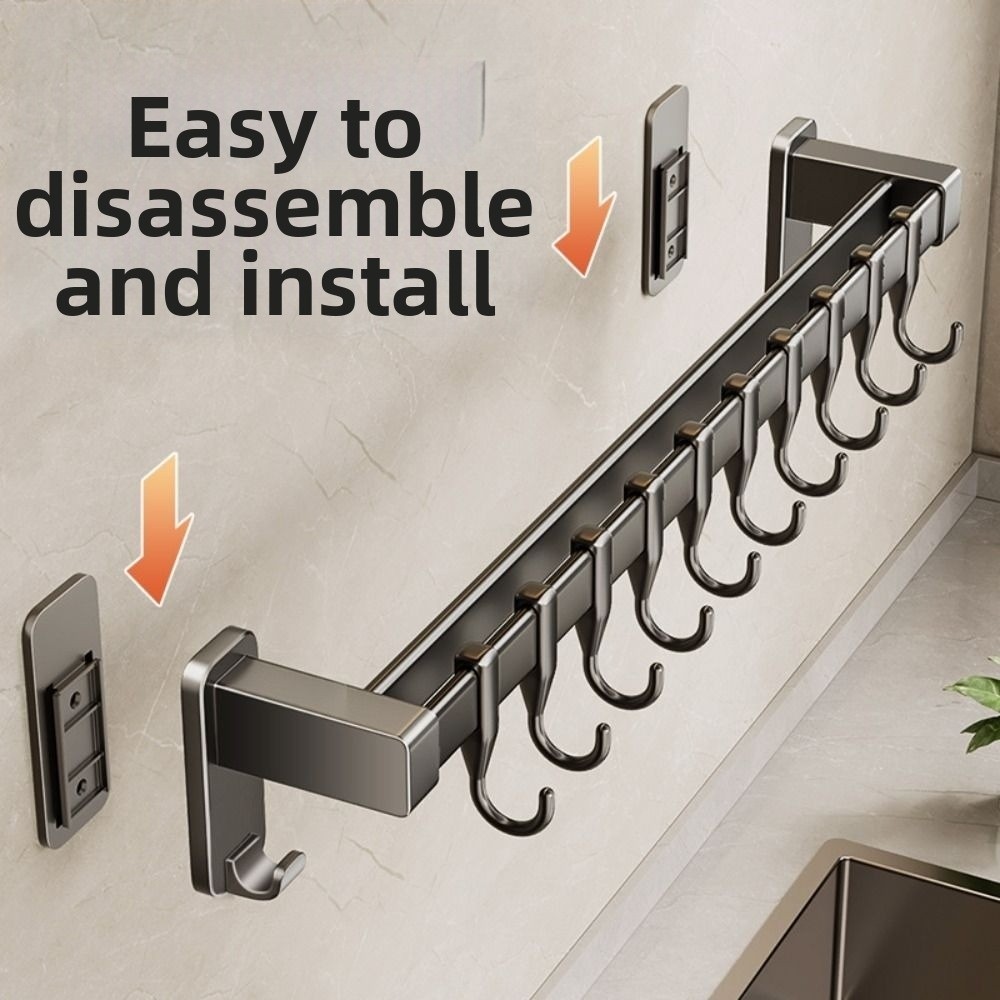 Easy to disassemble and install